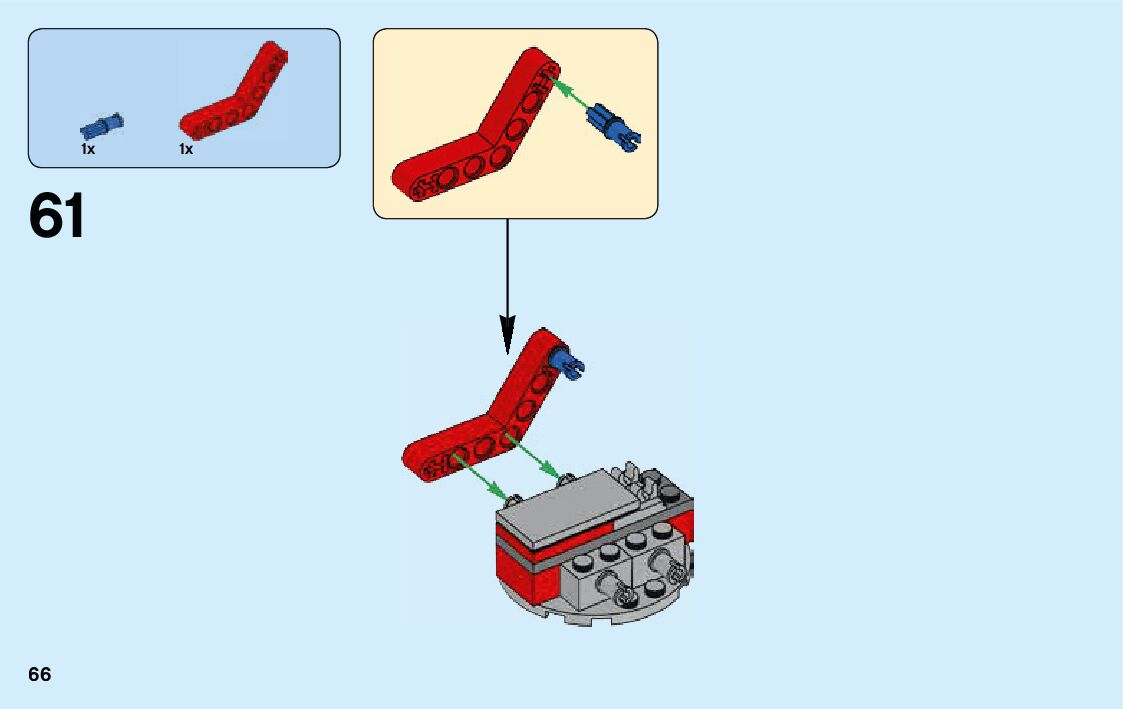 1x 1x

61

66