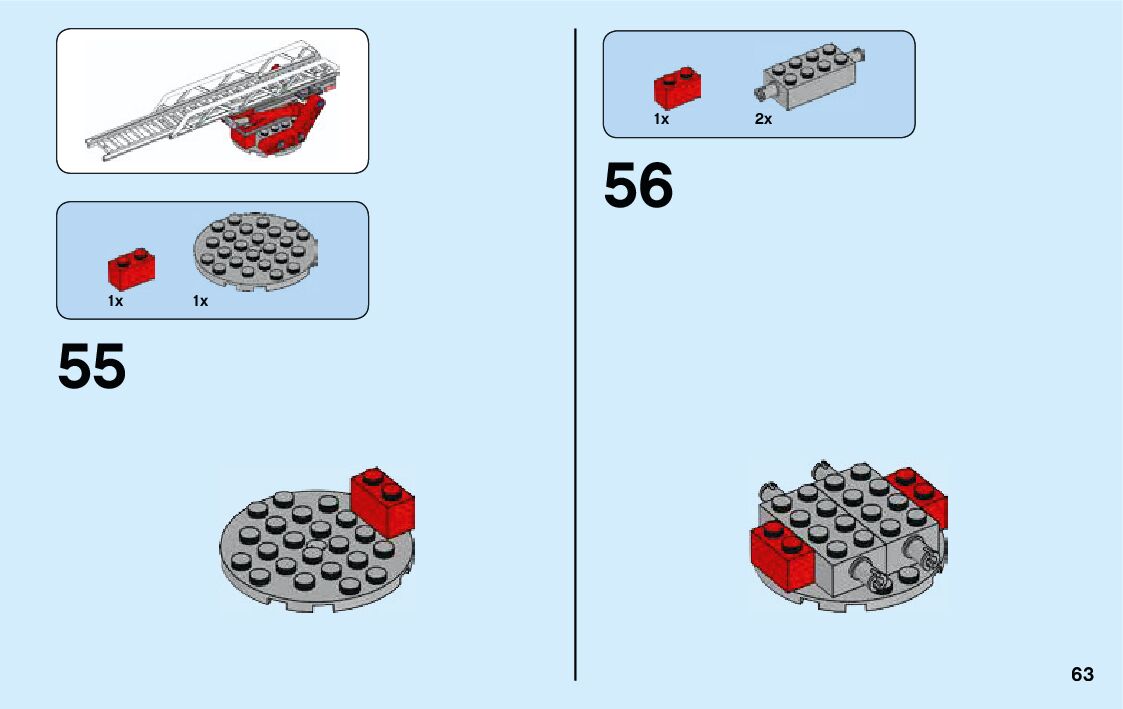 1x 1x

55

1x 2x

56

63