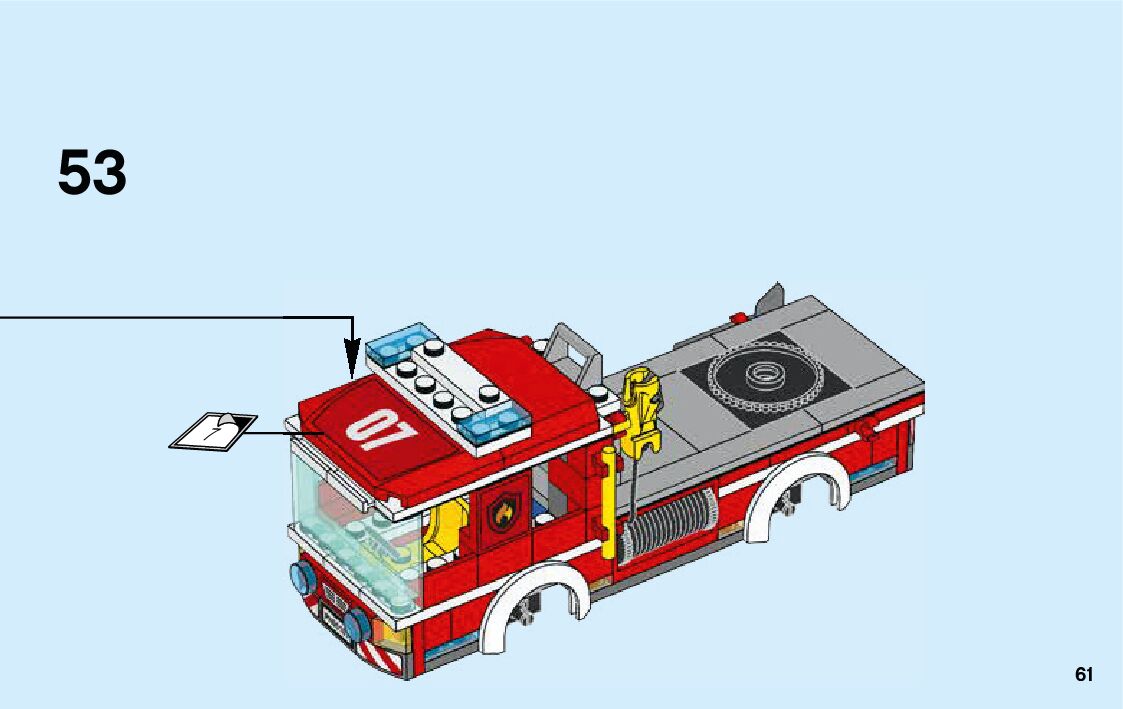 53

1

07

61