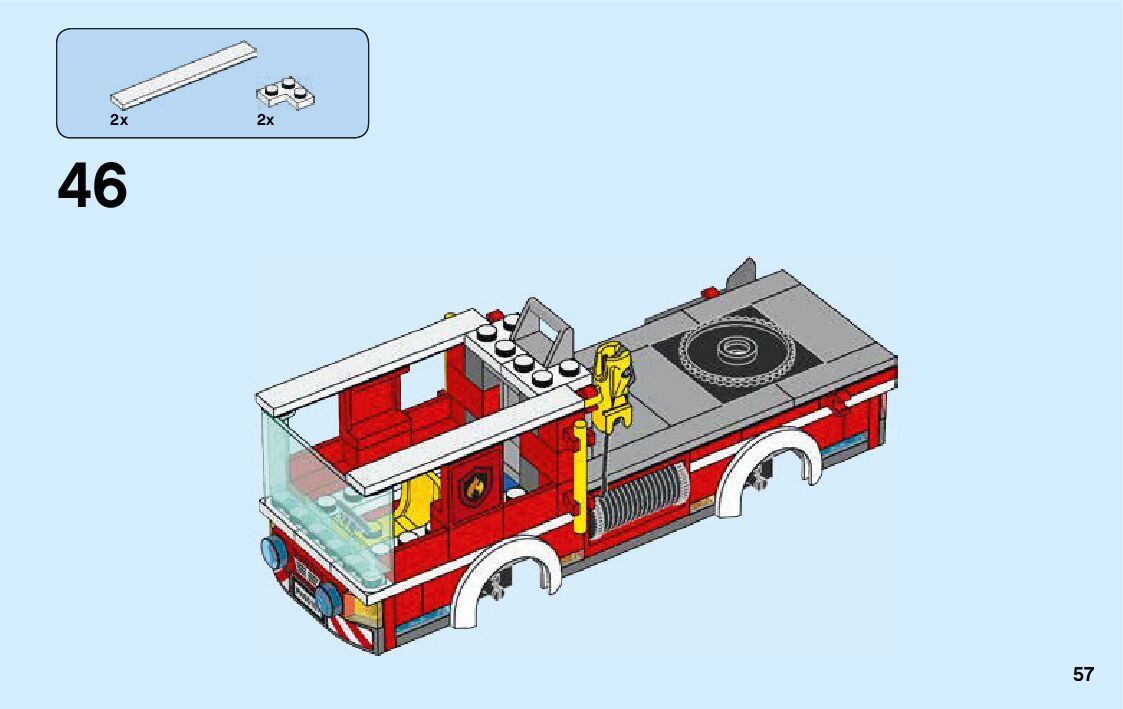 2x
2x

46

57