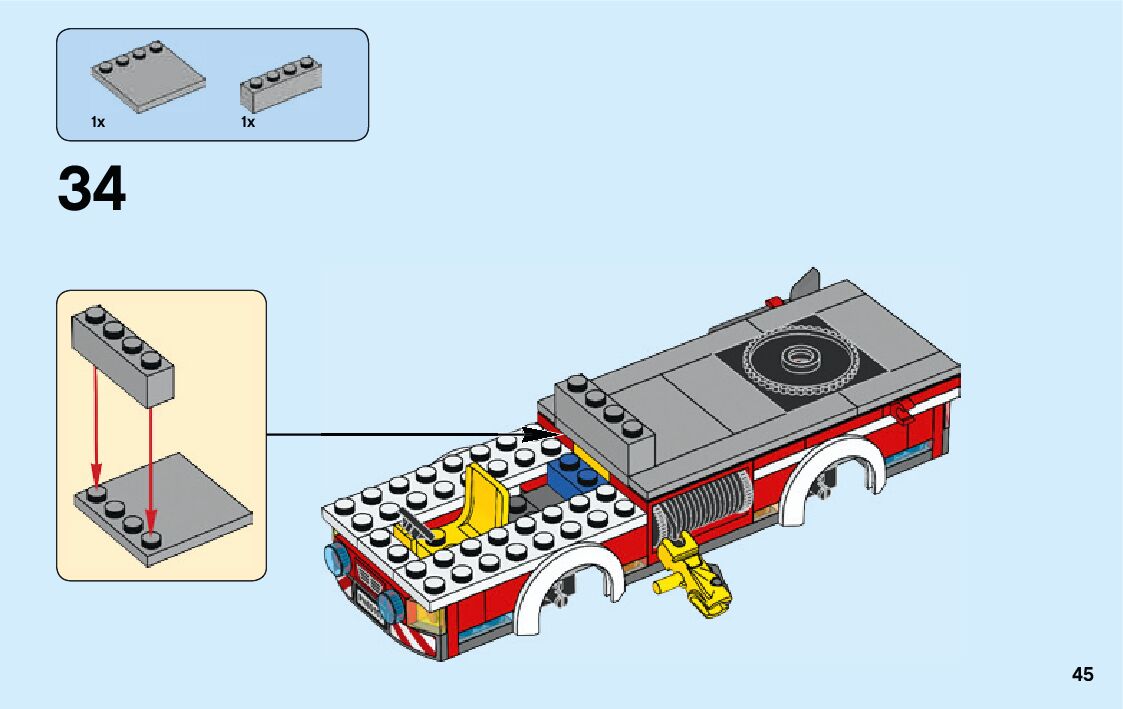 1x
1x

34

45