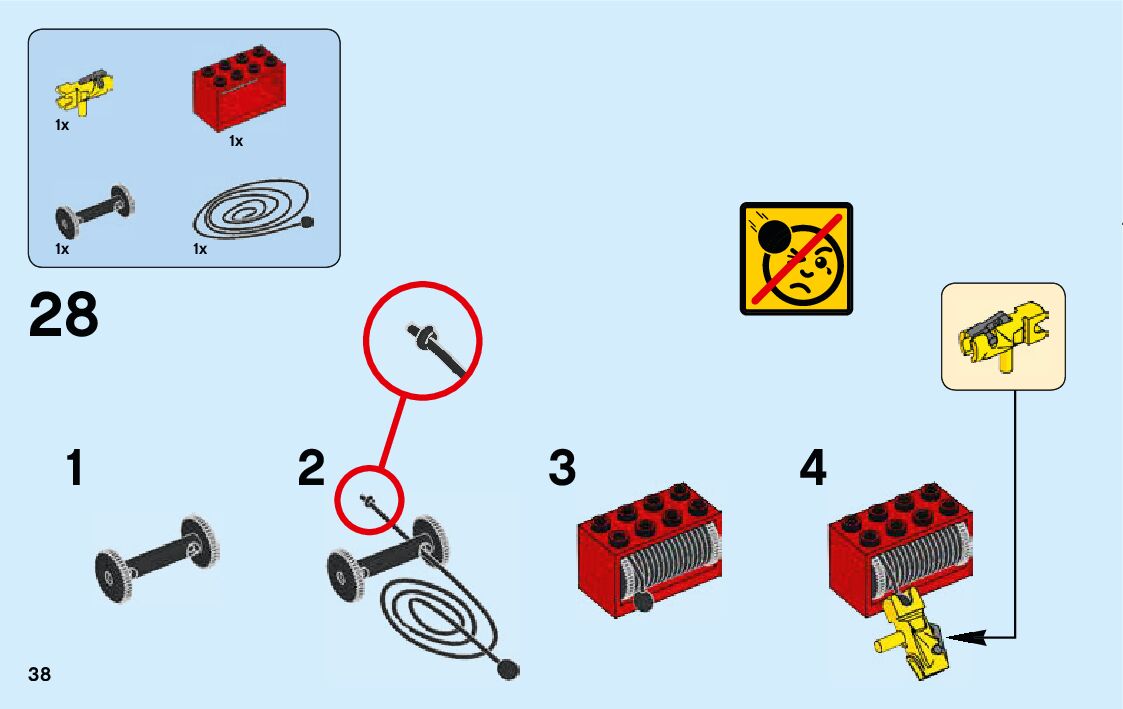 1x

1x

1x

1x

28

1

2

3

4

38