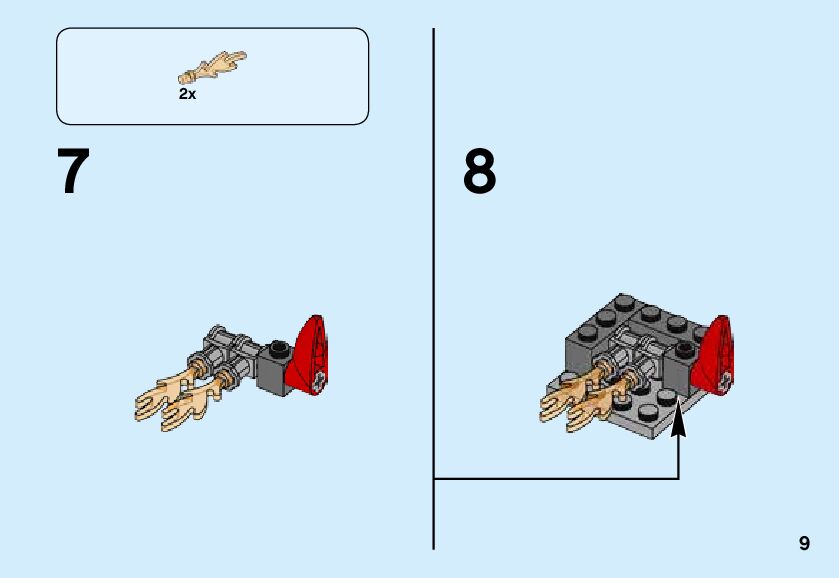 2x

7

8

9