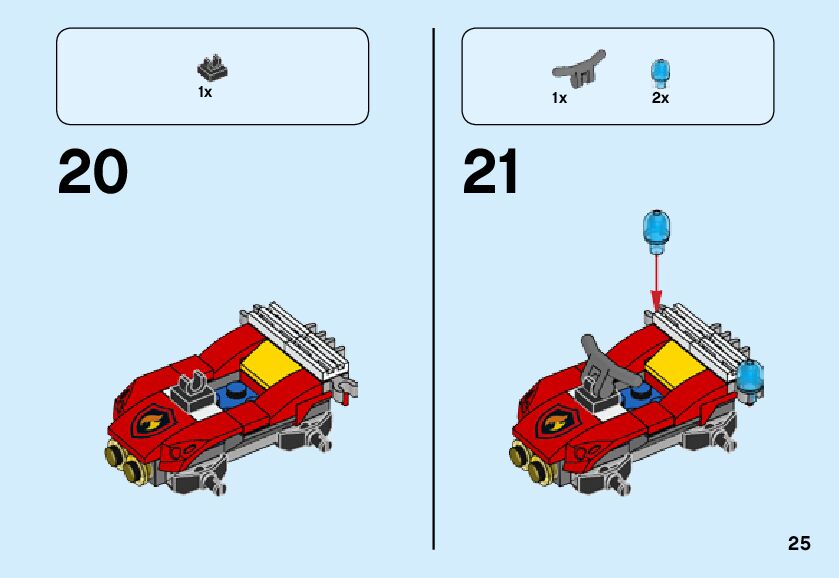 1x

20

1x

2x

21

25