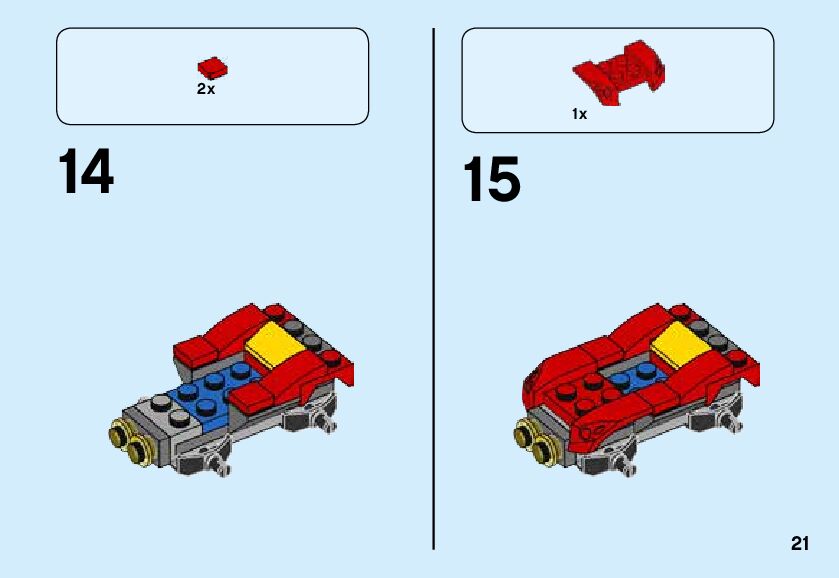 2x

14

1x

15

21