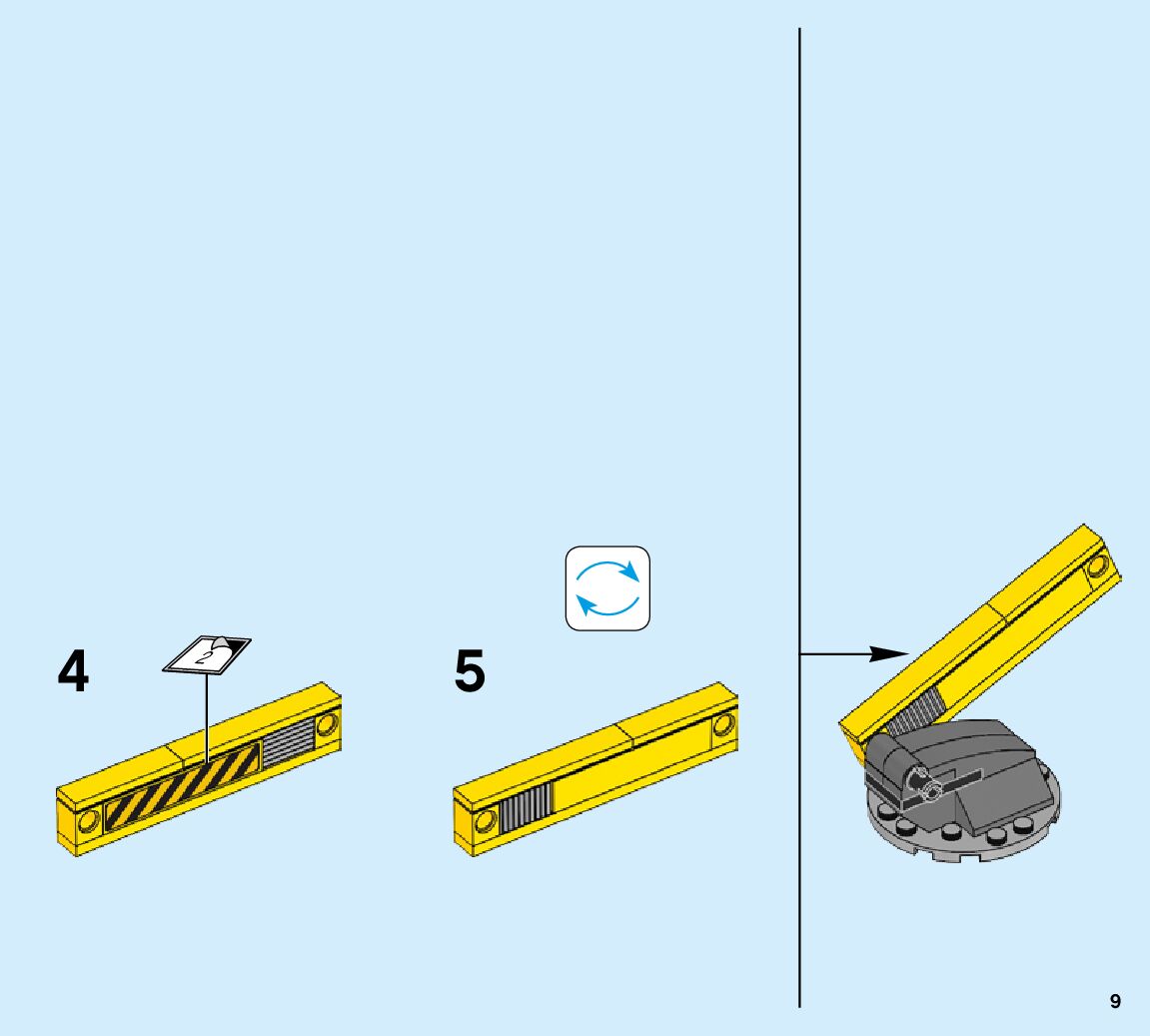 4

2

5

9