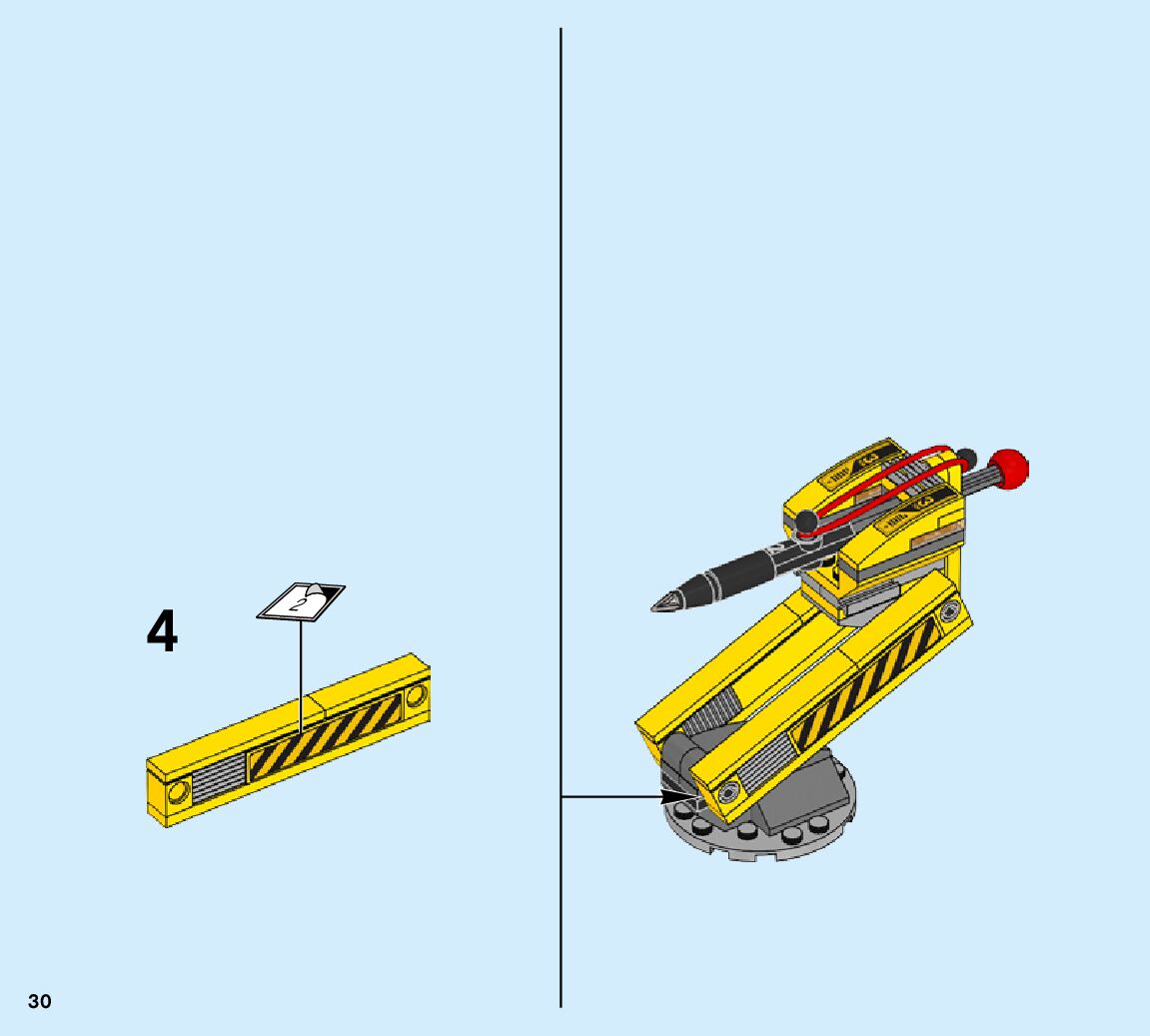 4

2

30