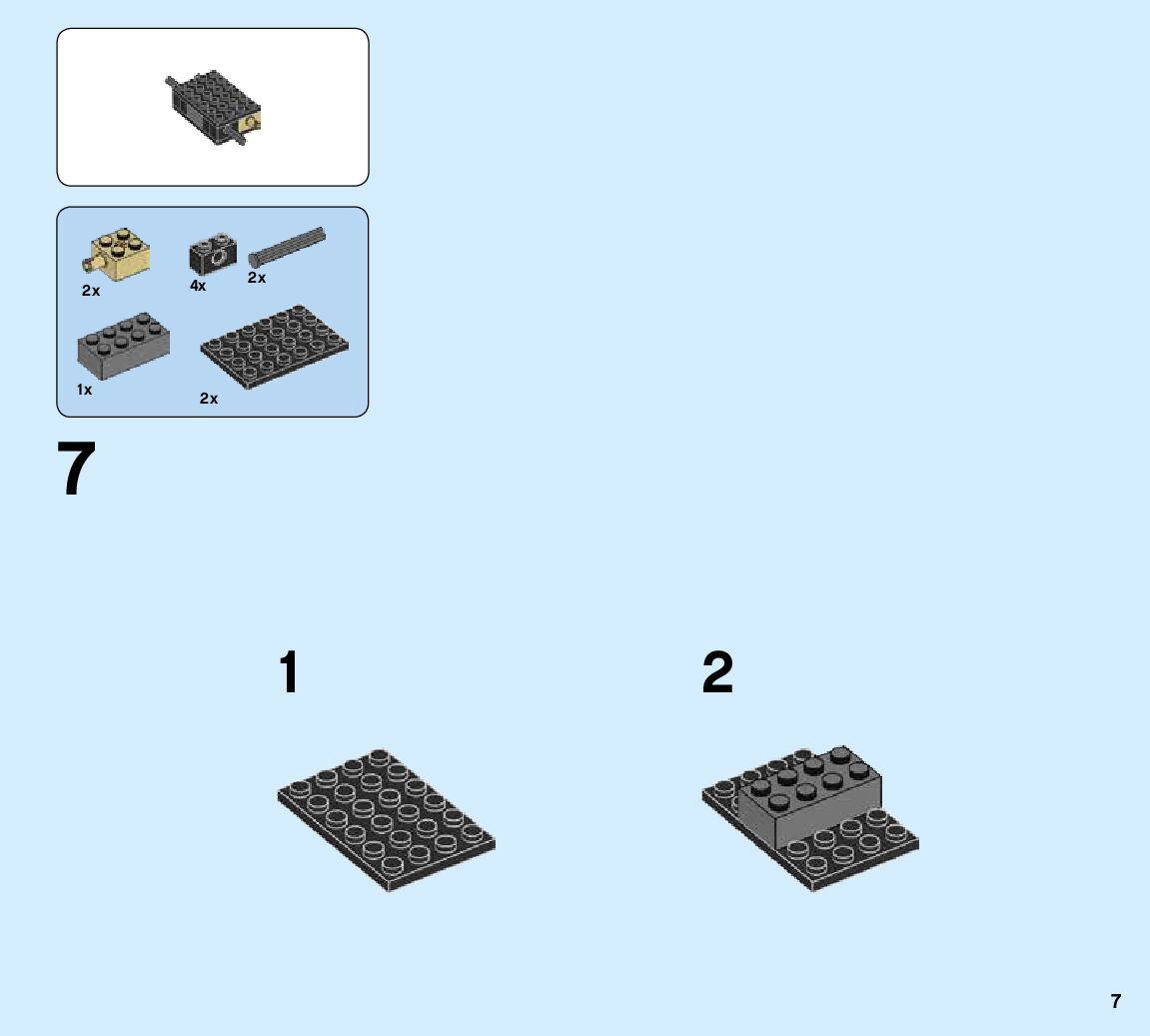 2x

4x

2x

1x

2x

7

1

2

7