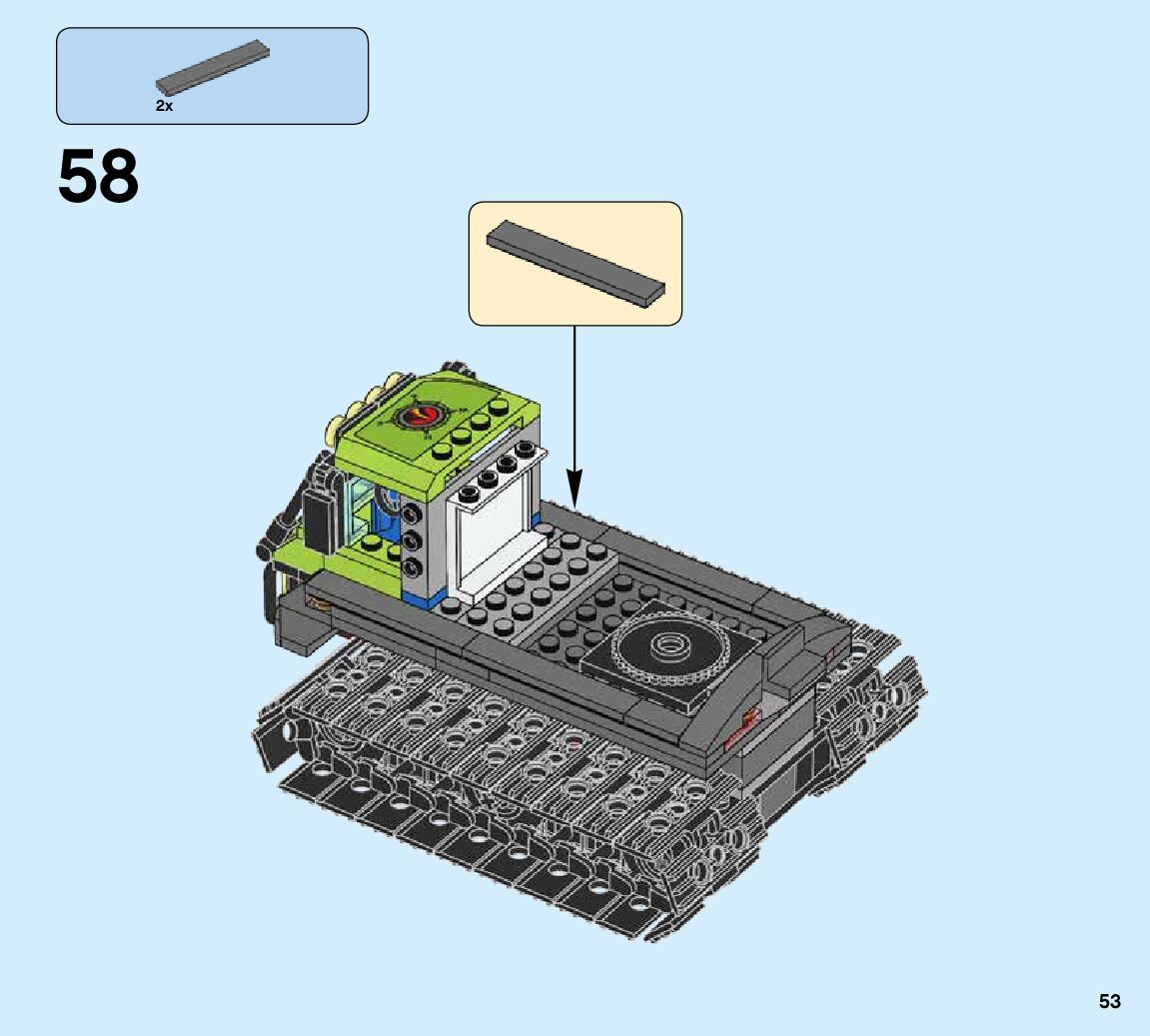 2x

58

53