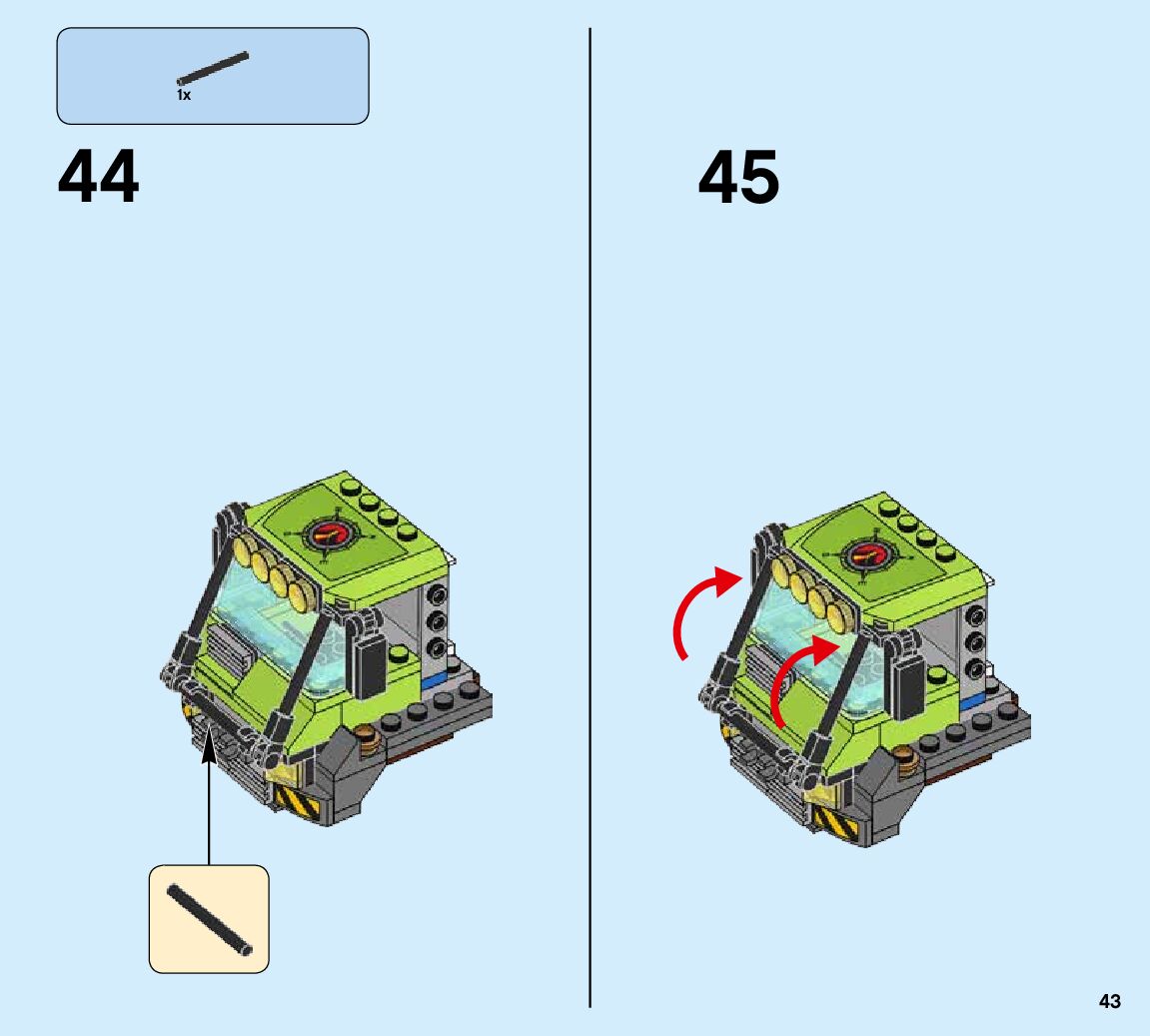 1x

44

45

43