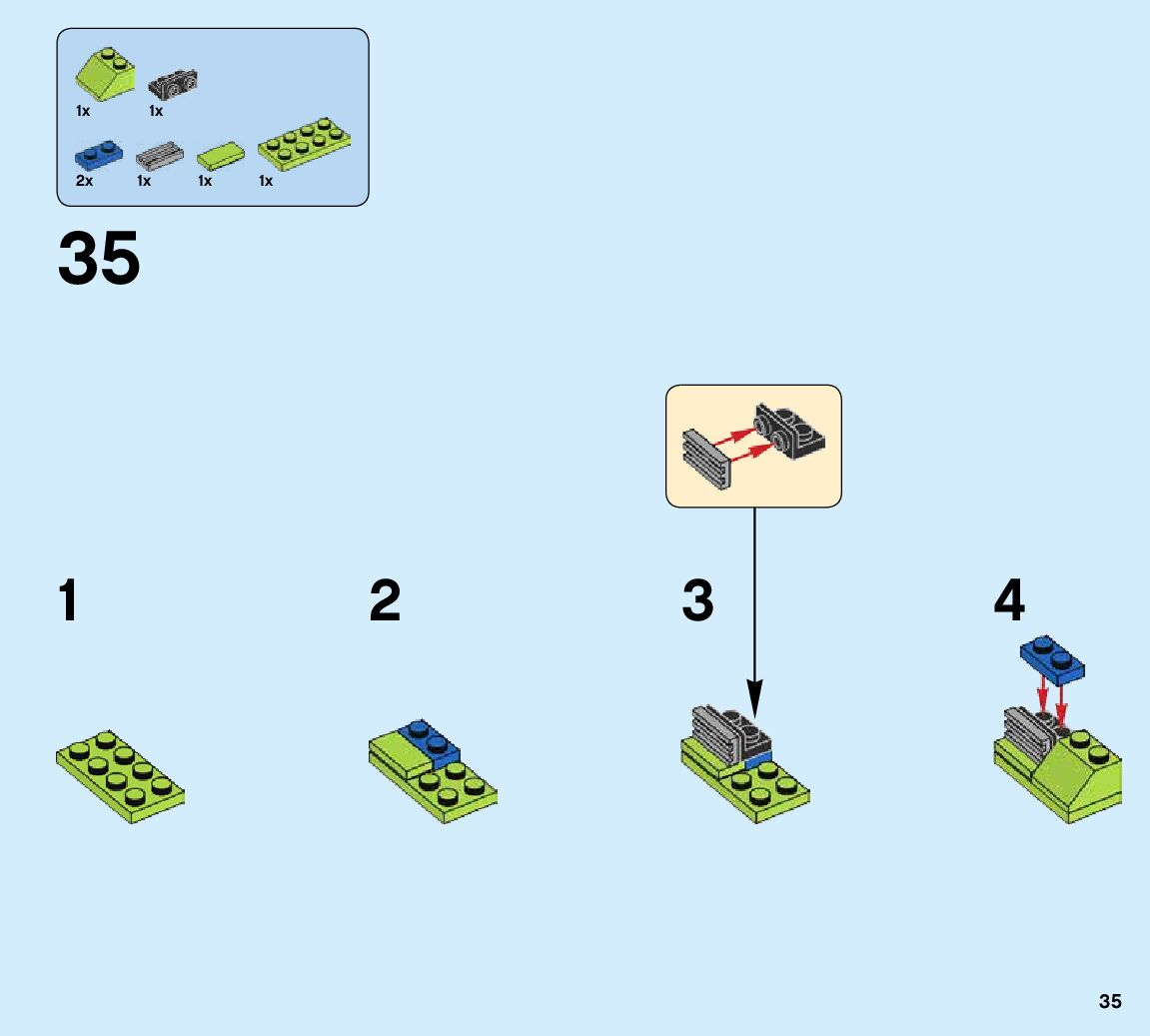 1x 1x

2x 1x 1x 1x

35

1

2

3

4

35