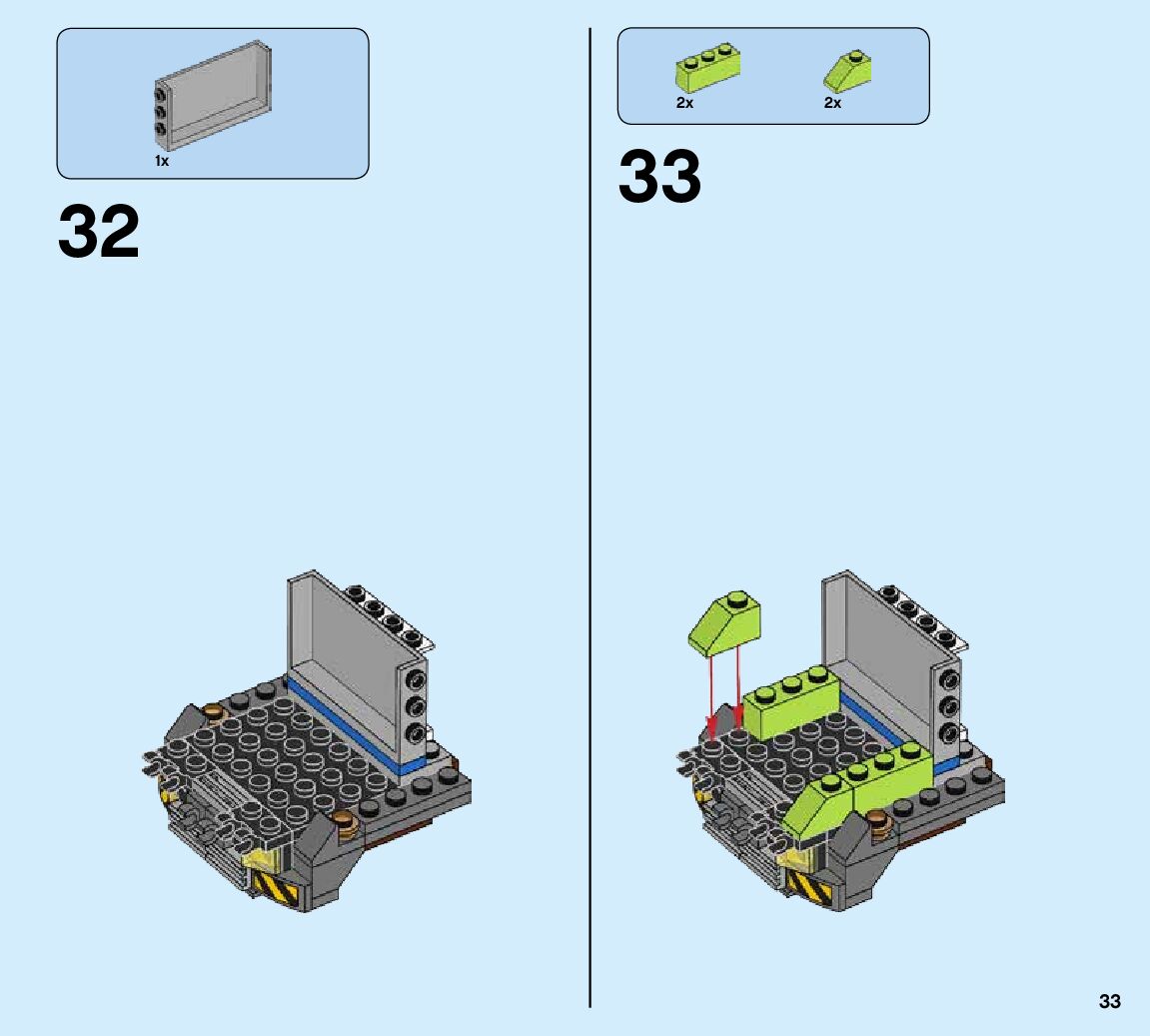 1x

32

2x

2x

33

33