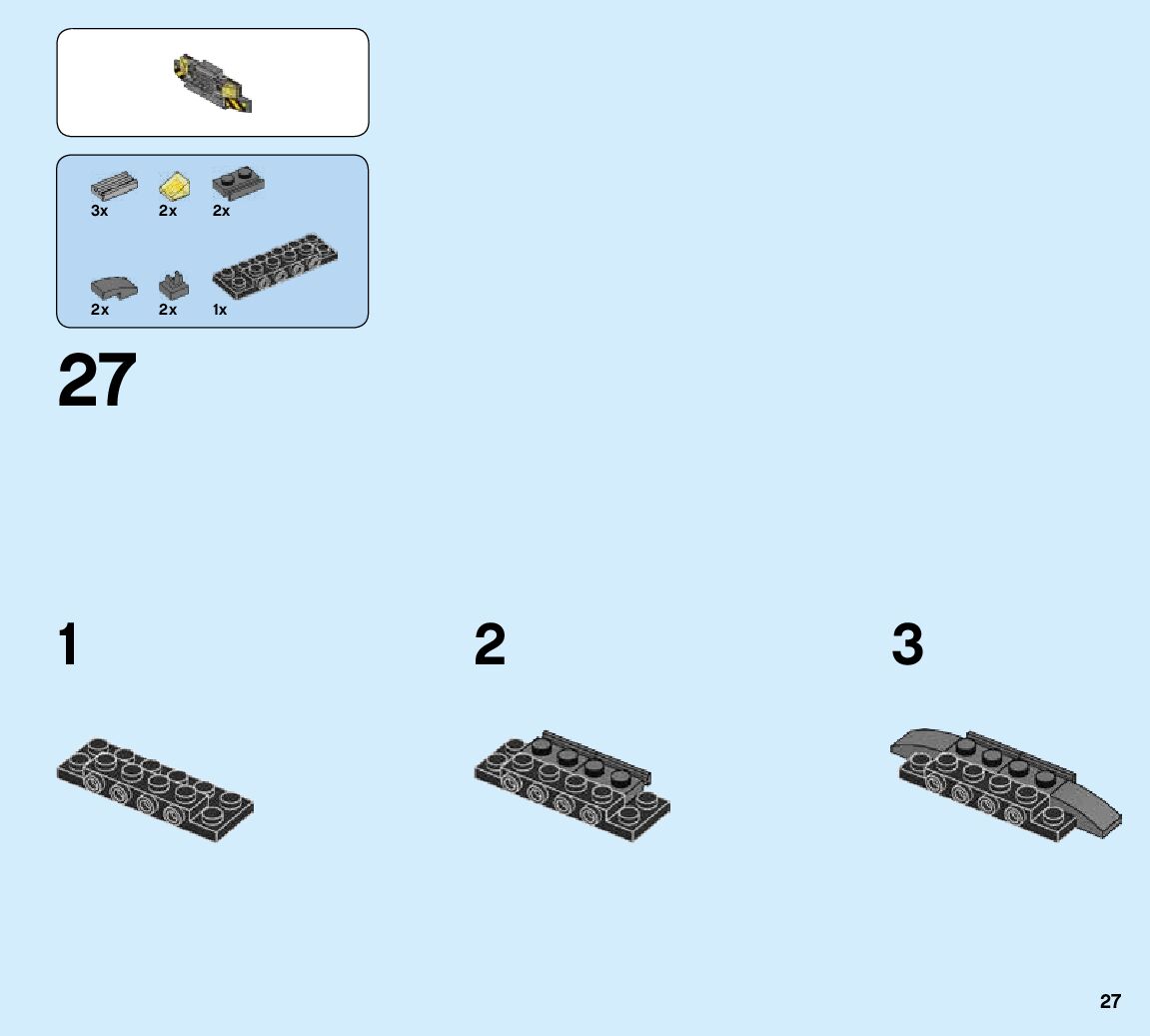 3x 2x 2x

2x 2x 1x

27

1

2

3

27