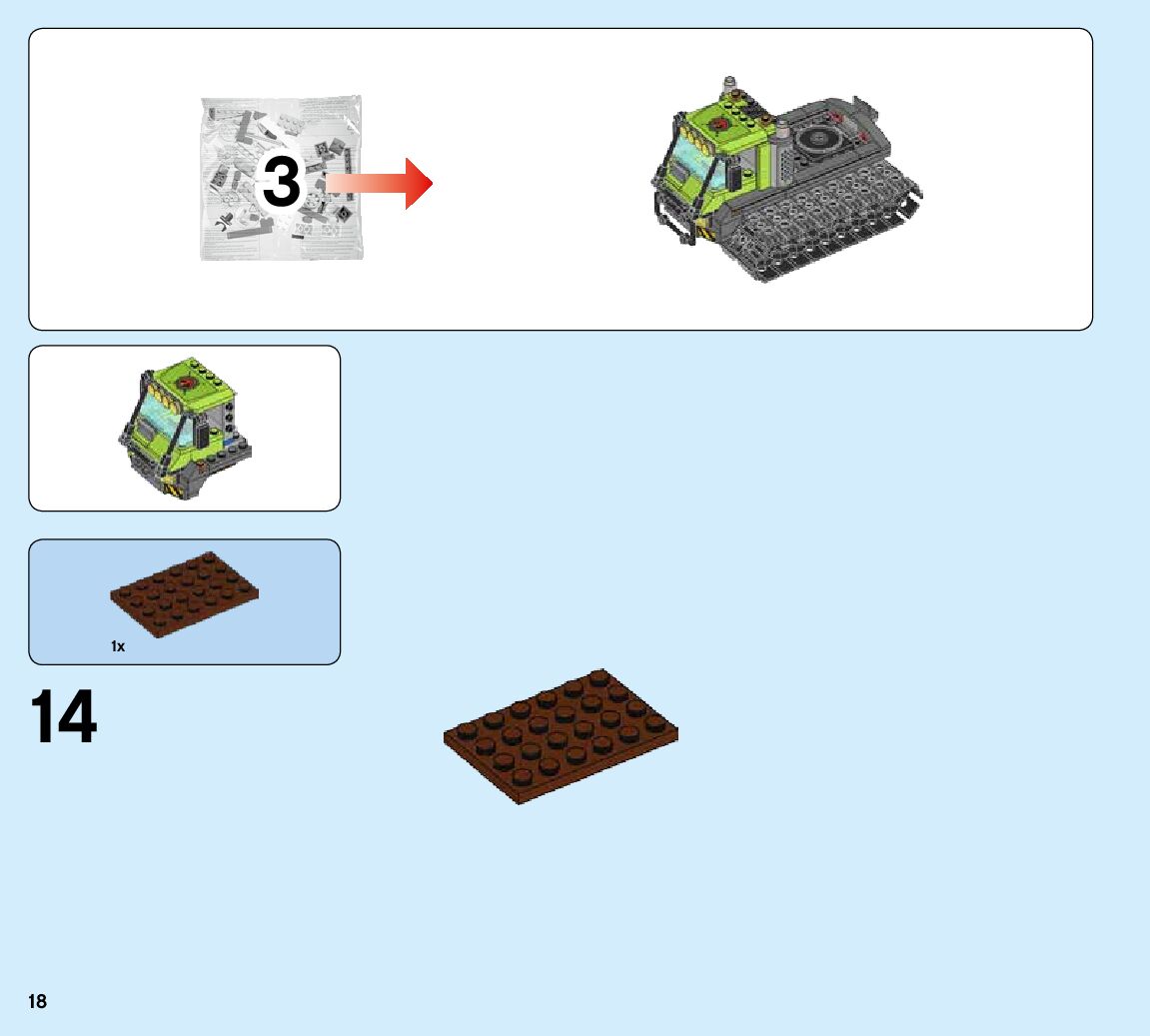 3

1x

14

18