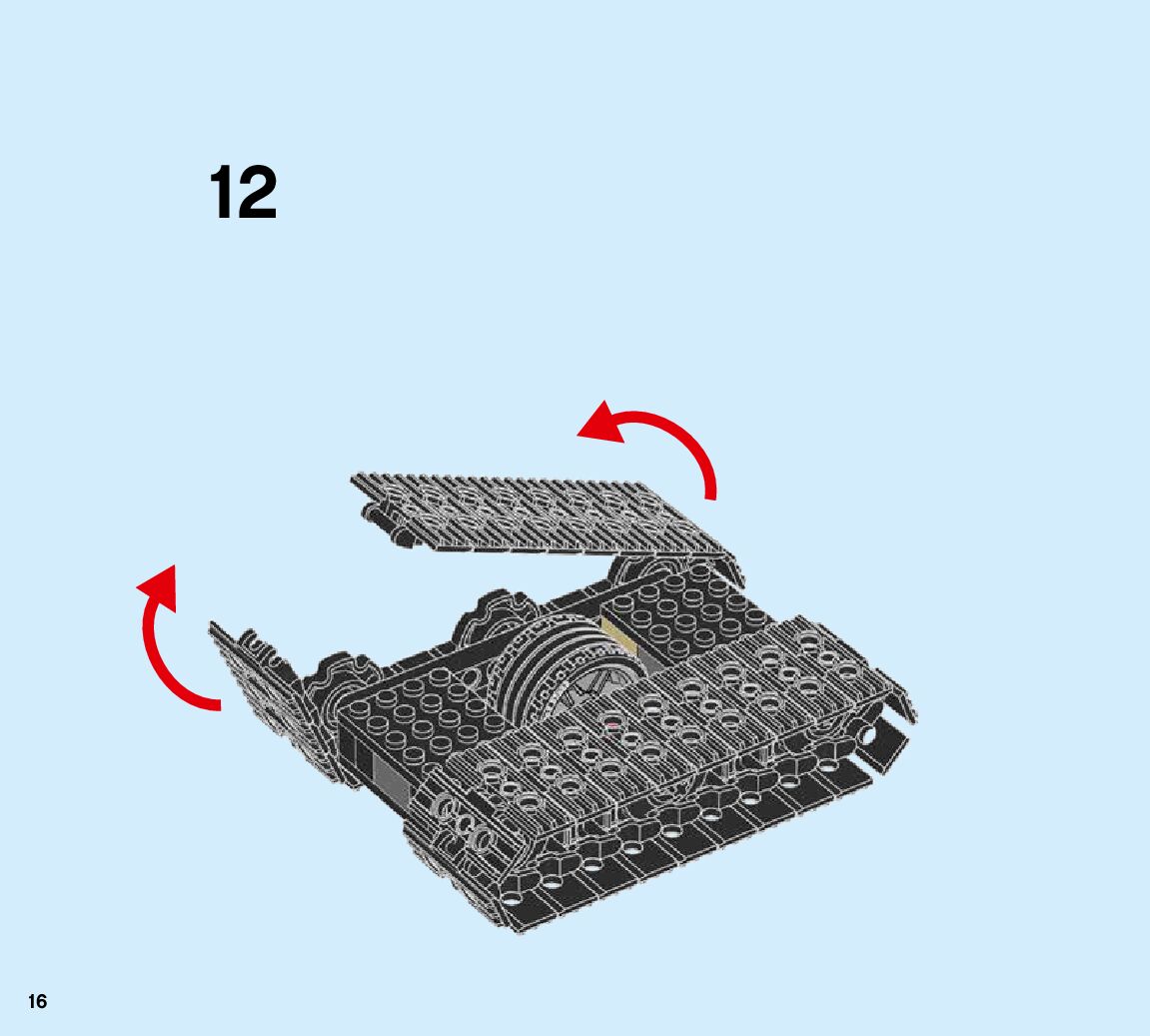 12

16