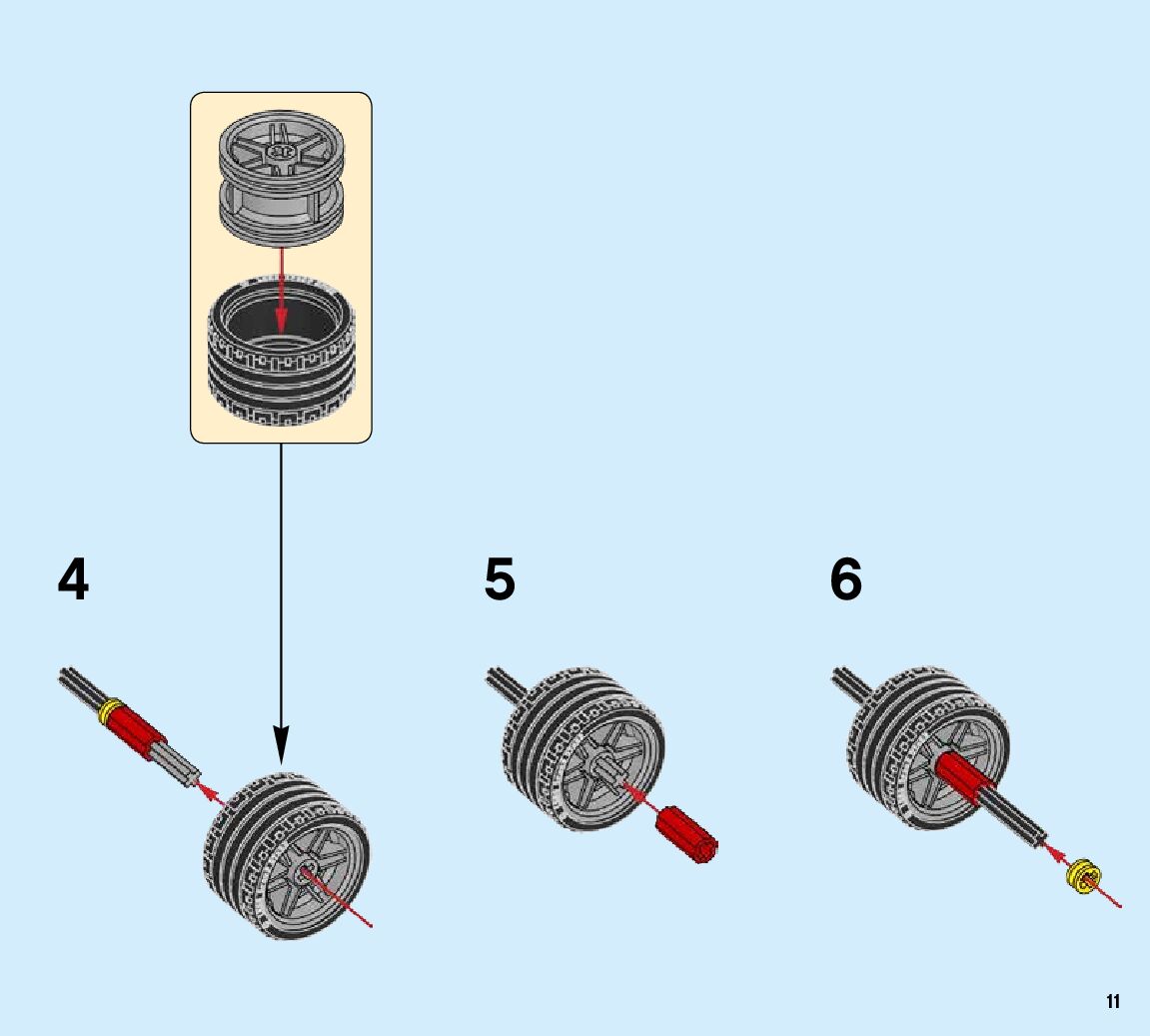 4

5

6

11