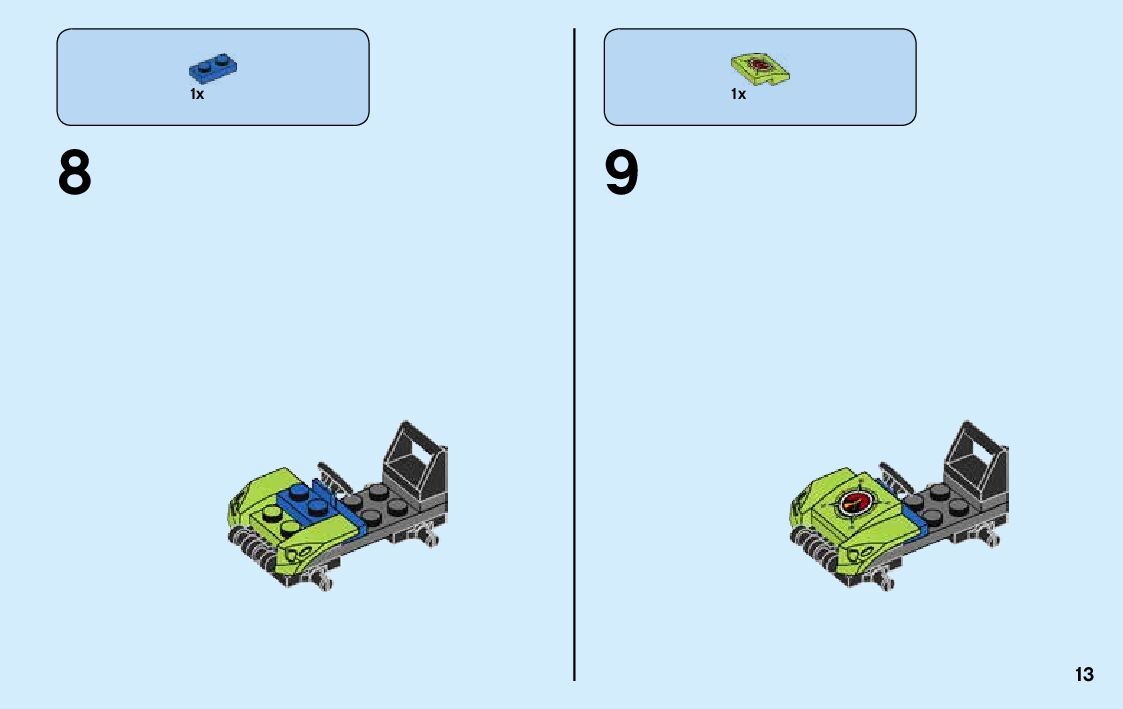 1x

8

1x

9

13