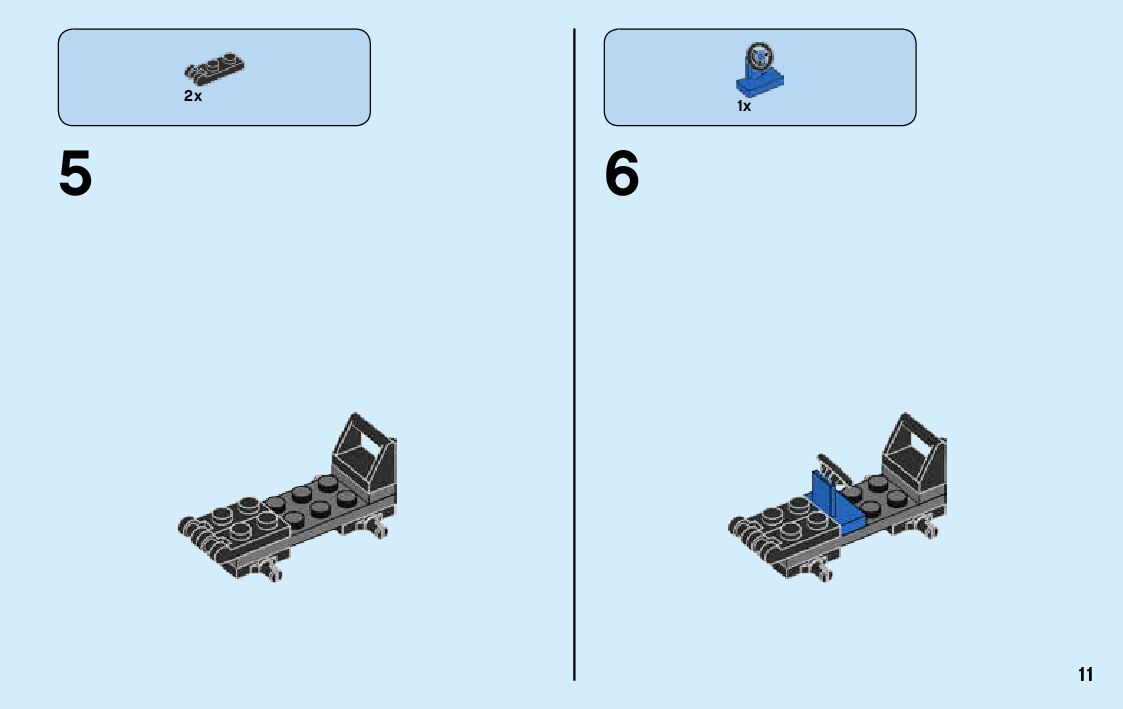 2x

5

1x

6

11