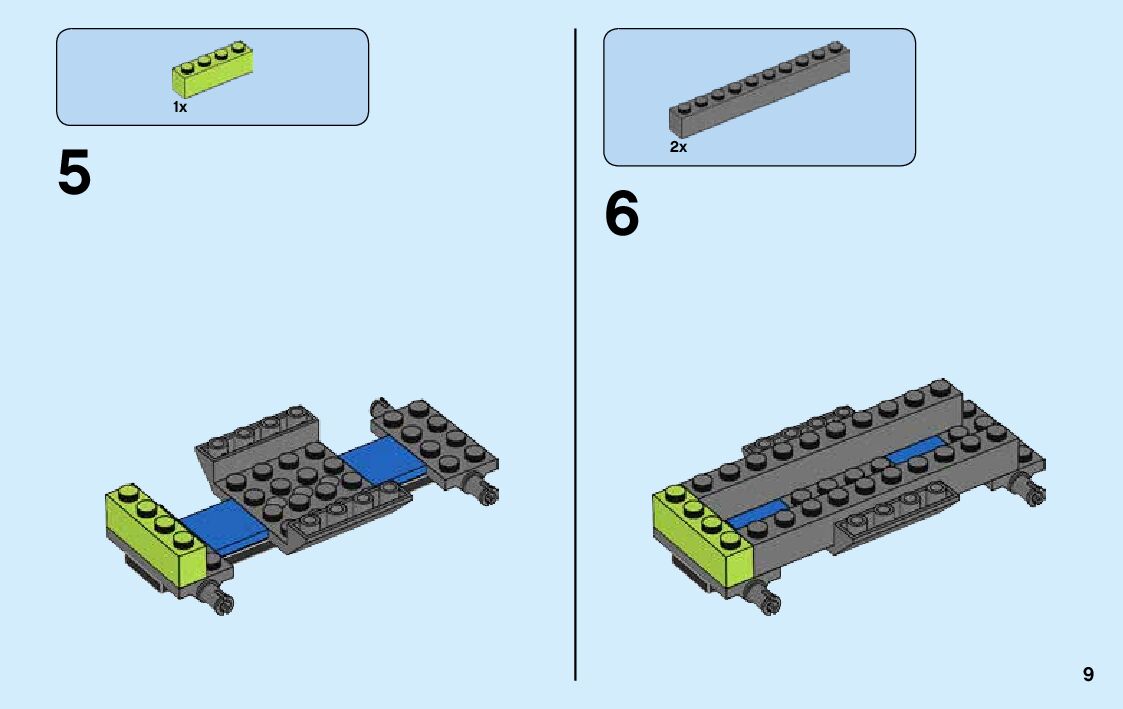 1x

5

2x

6

9