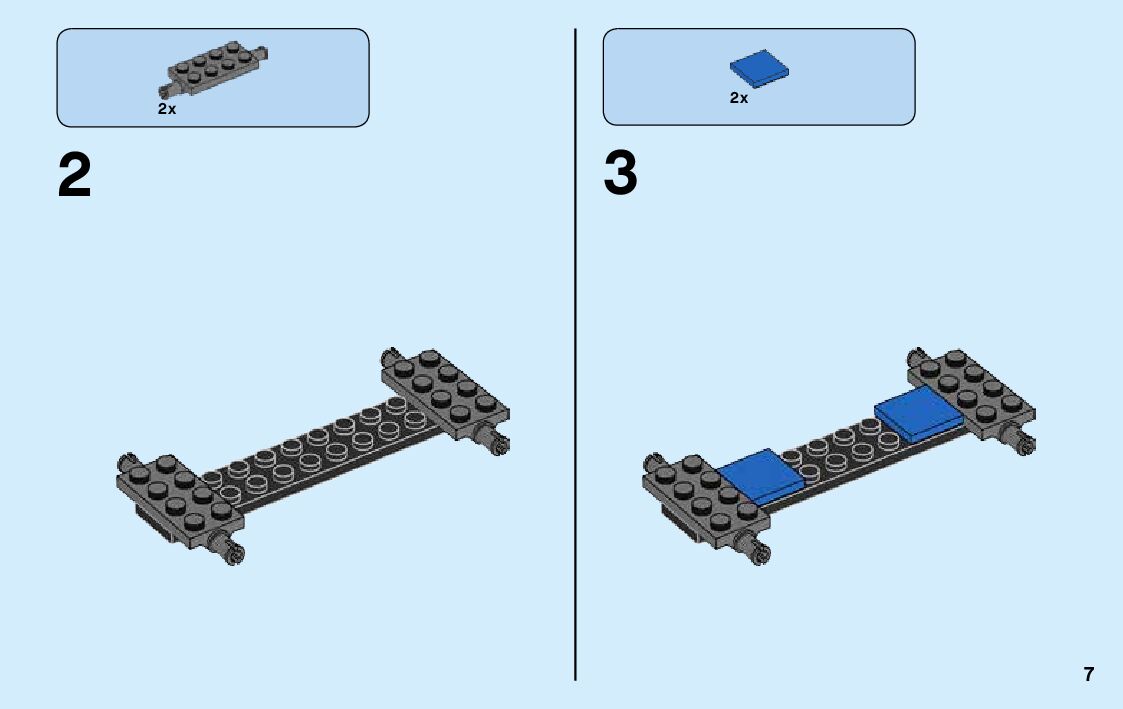 2x

2

2x

3

7