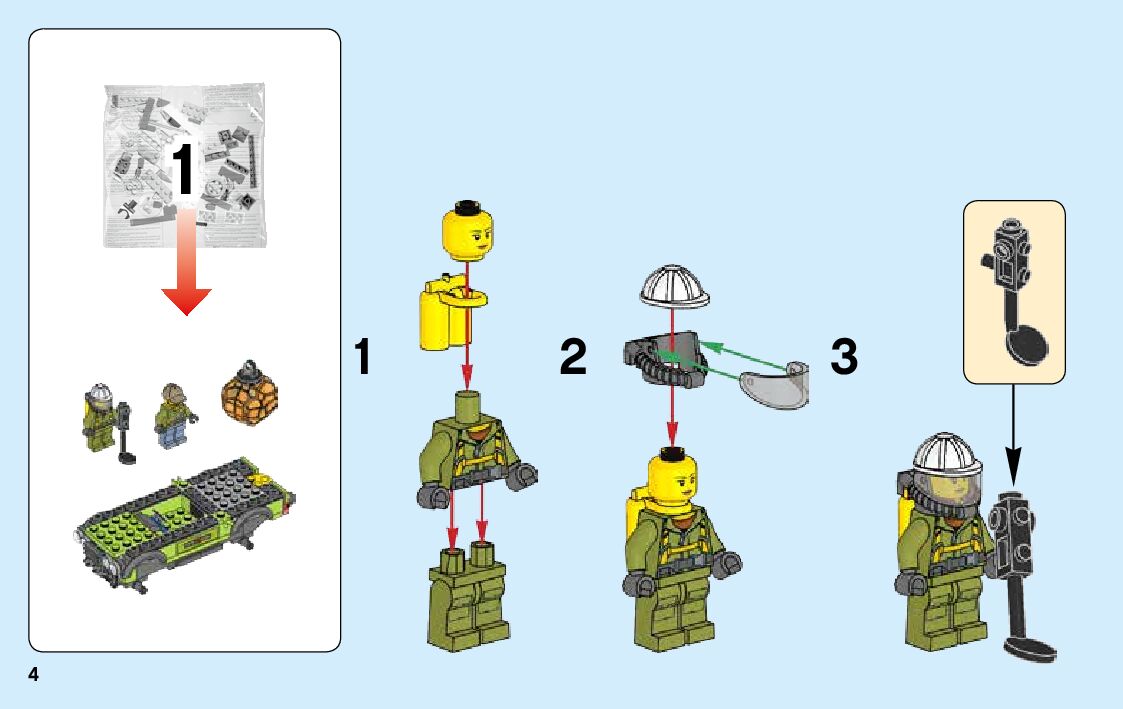 1

1

2

3

4