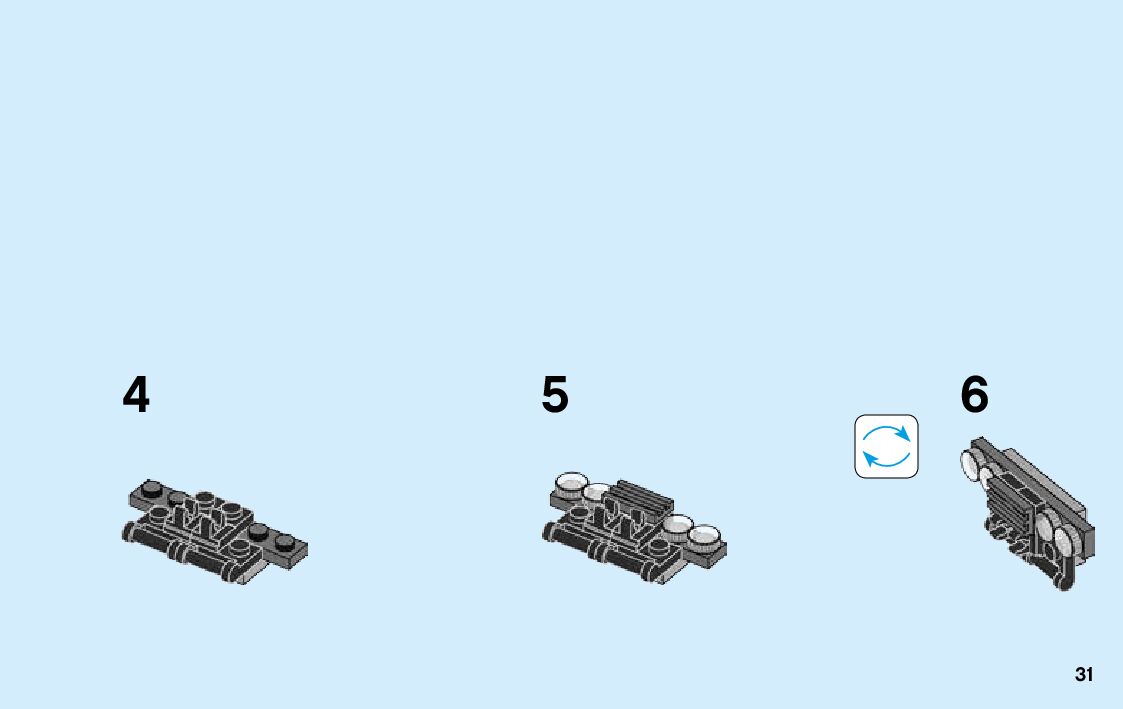 4

5

6

31