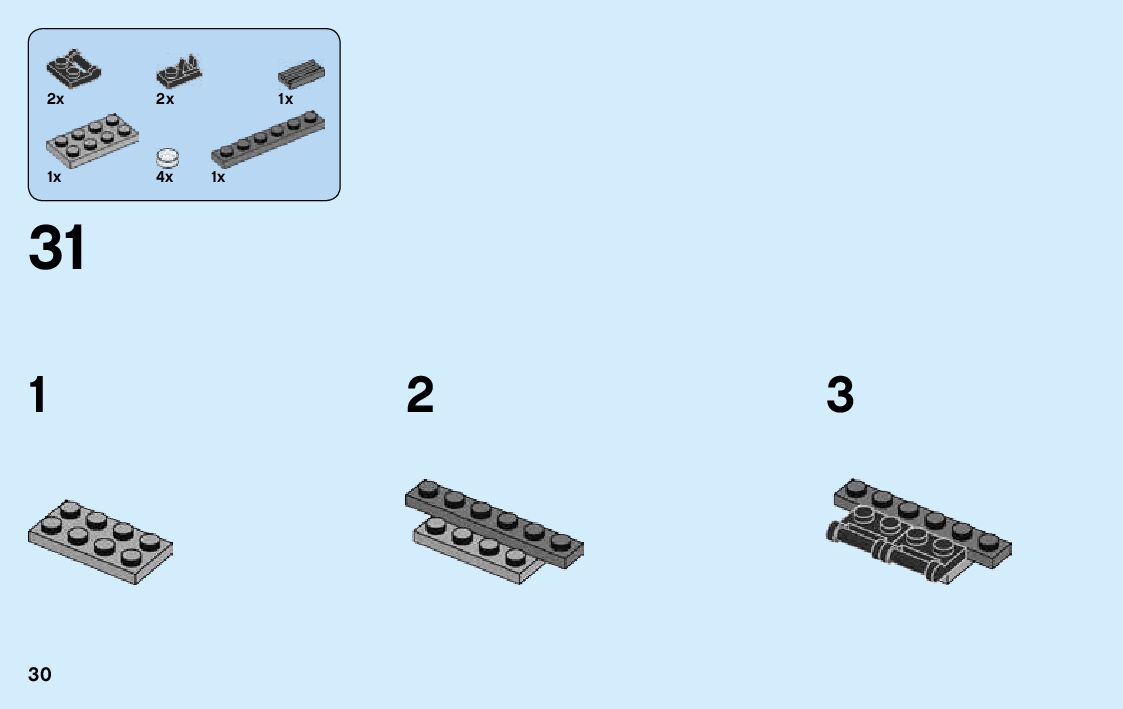 2x
2x
1x
1x
4x
1x

31

1

2

3

30