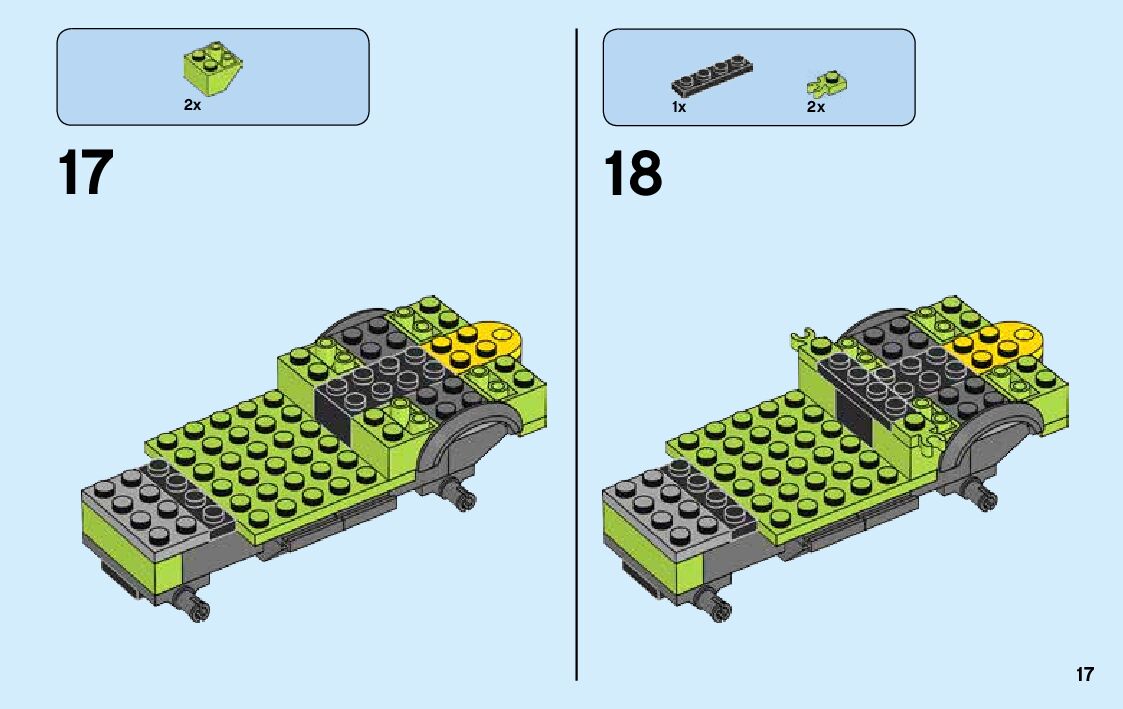 2x

17

1x

2x

18

17