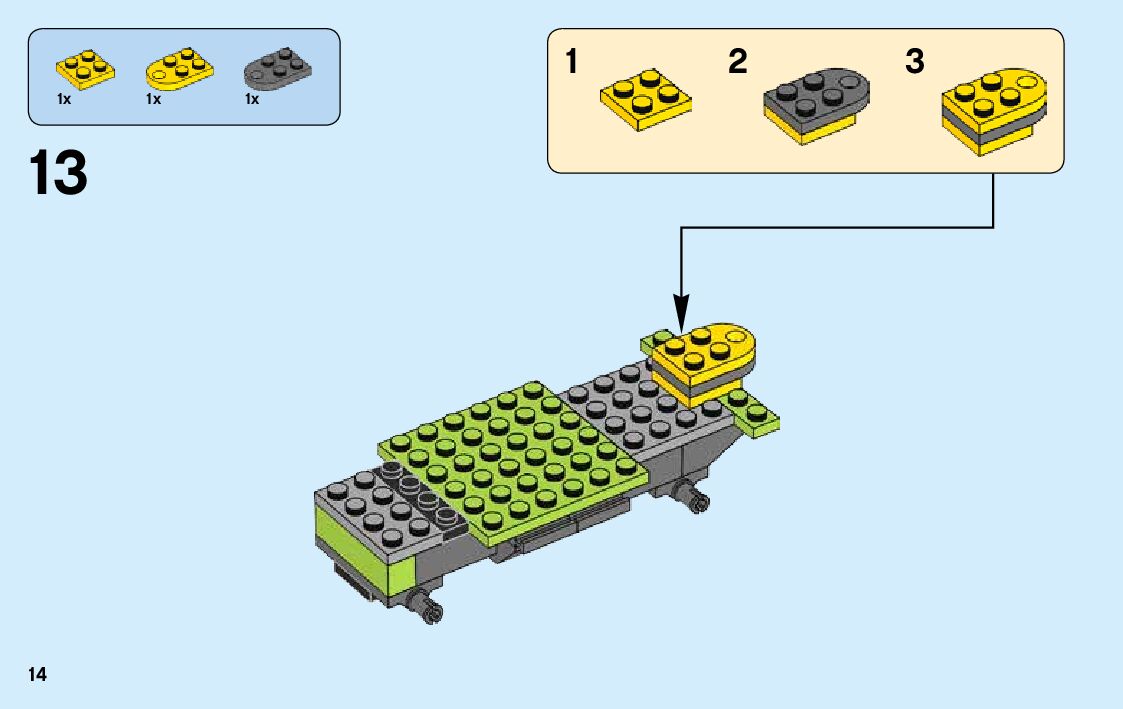 1x 1x 1x

13

1 2 3

14