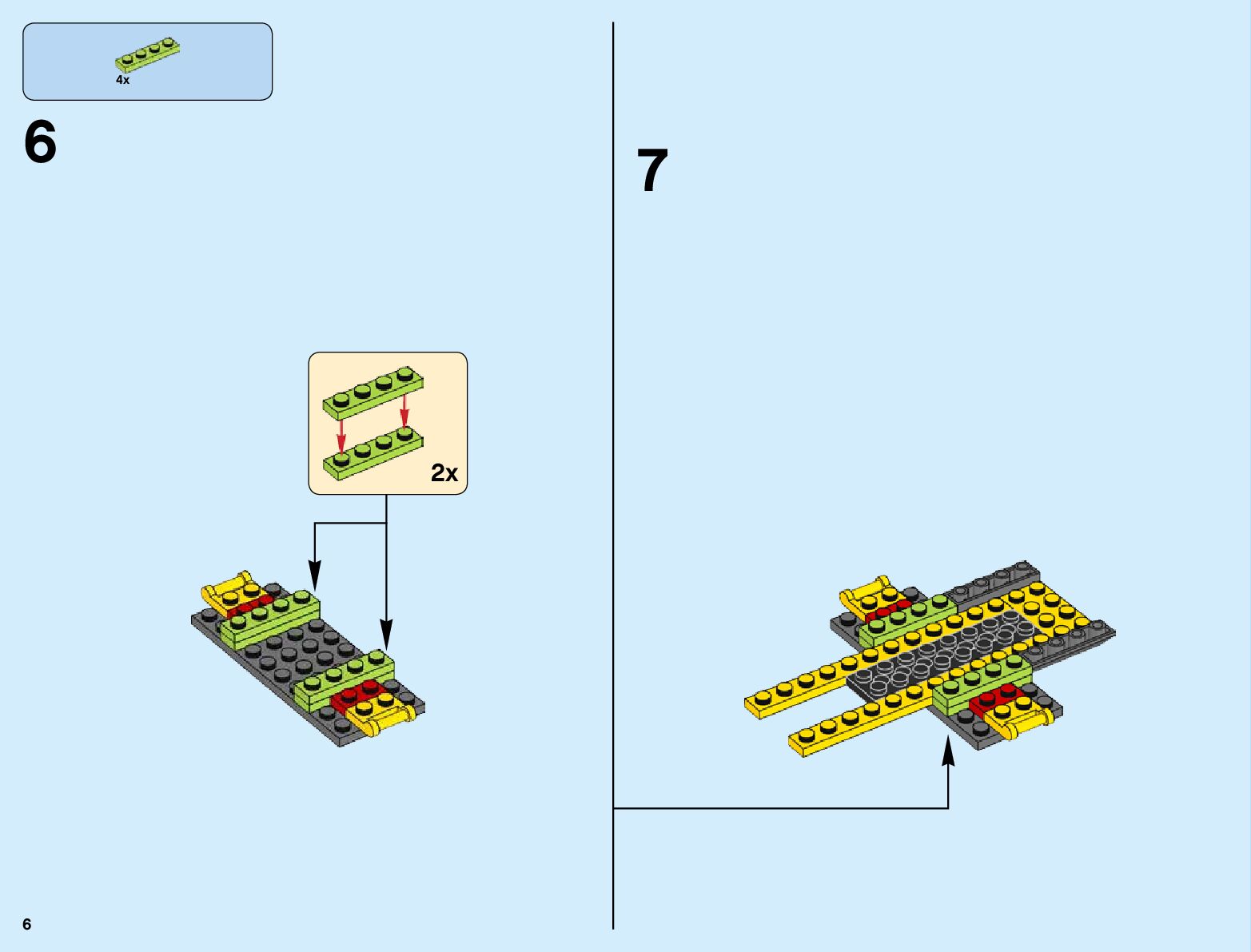 4x

6

2x

7

6