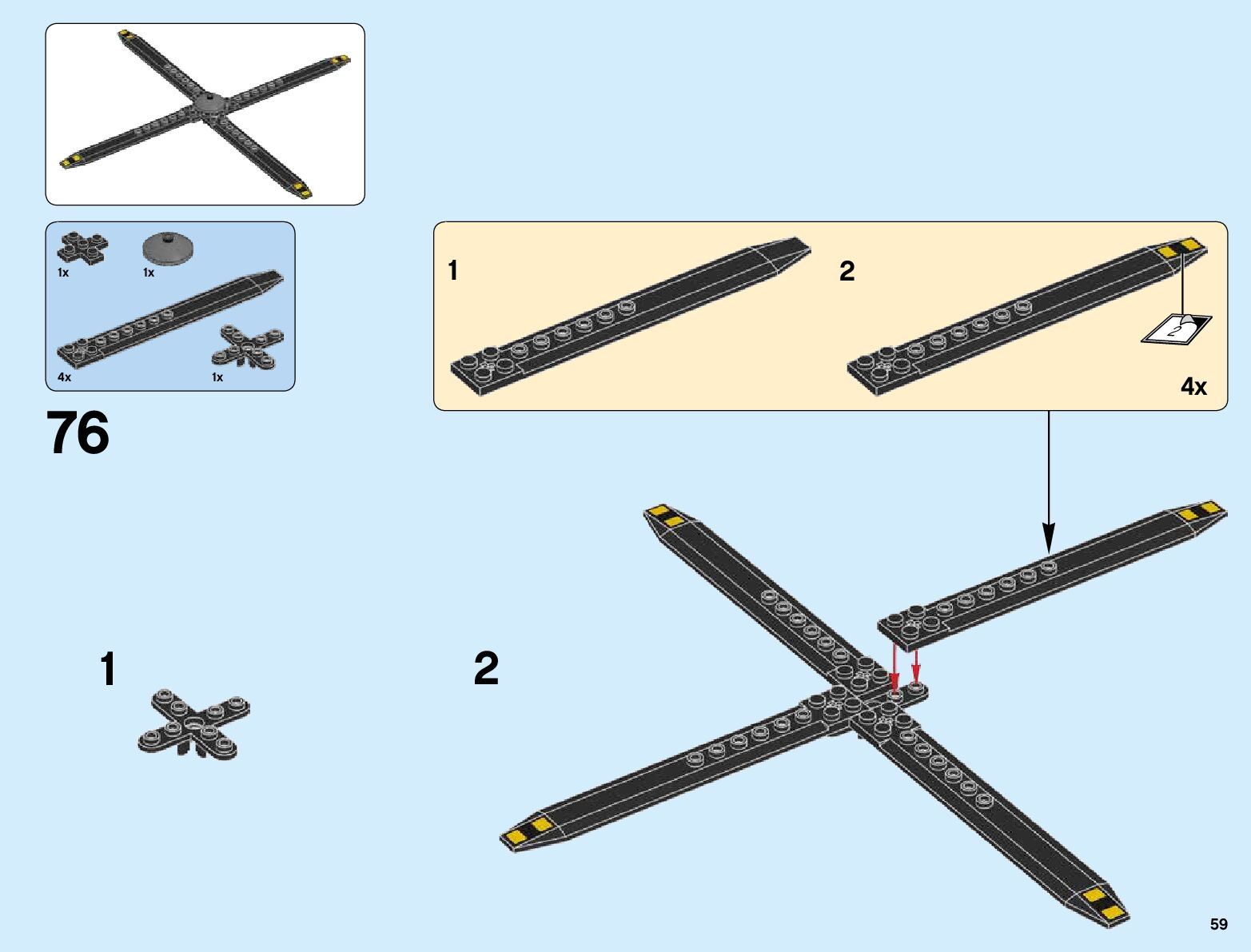 1x
1x
4x
1x

76

1
2
2
4x

1

2

59