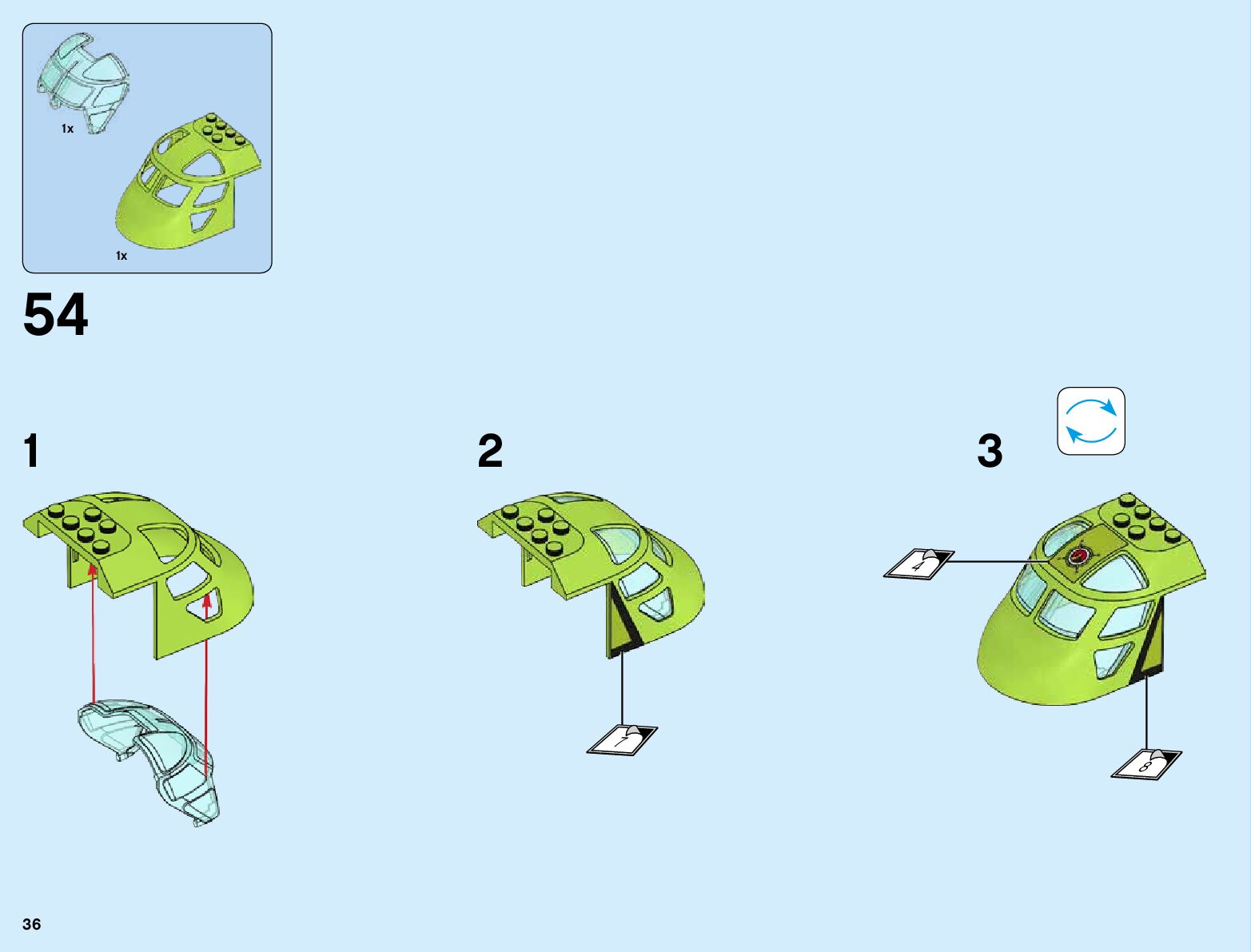 1x

1x

54

1

2

7

3

4

8

36