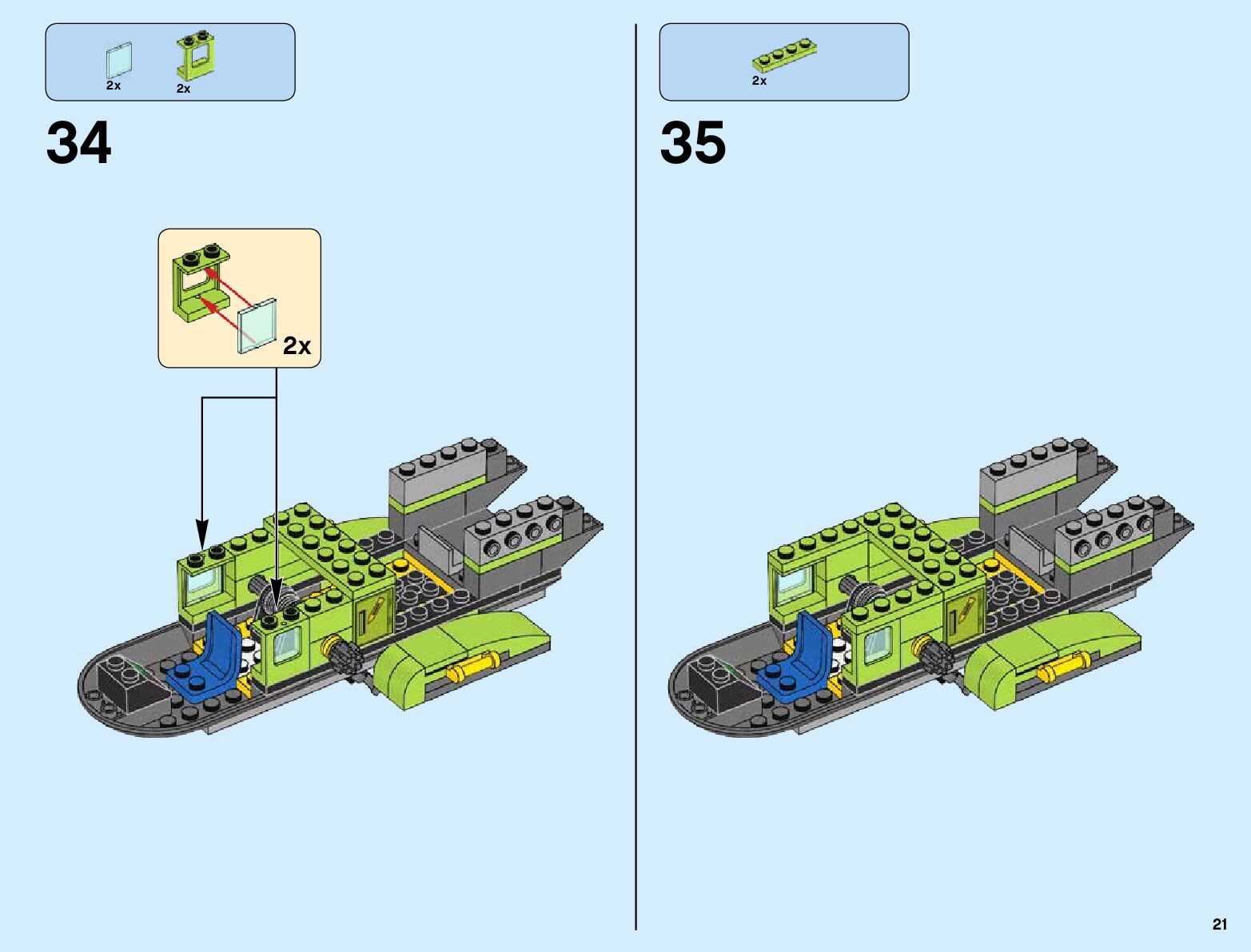 2x 2x

34

2x

2x

35

21