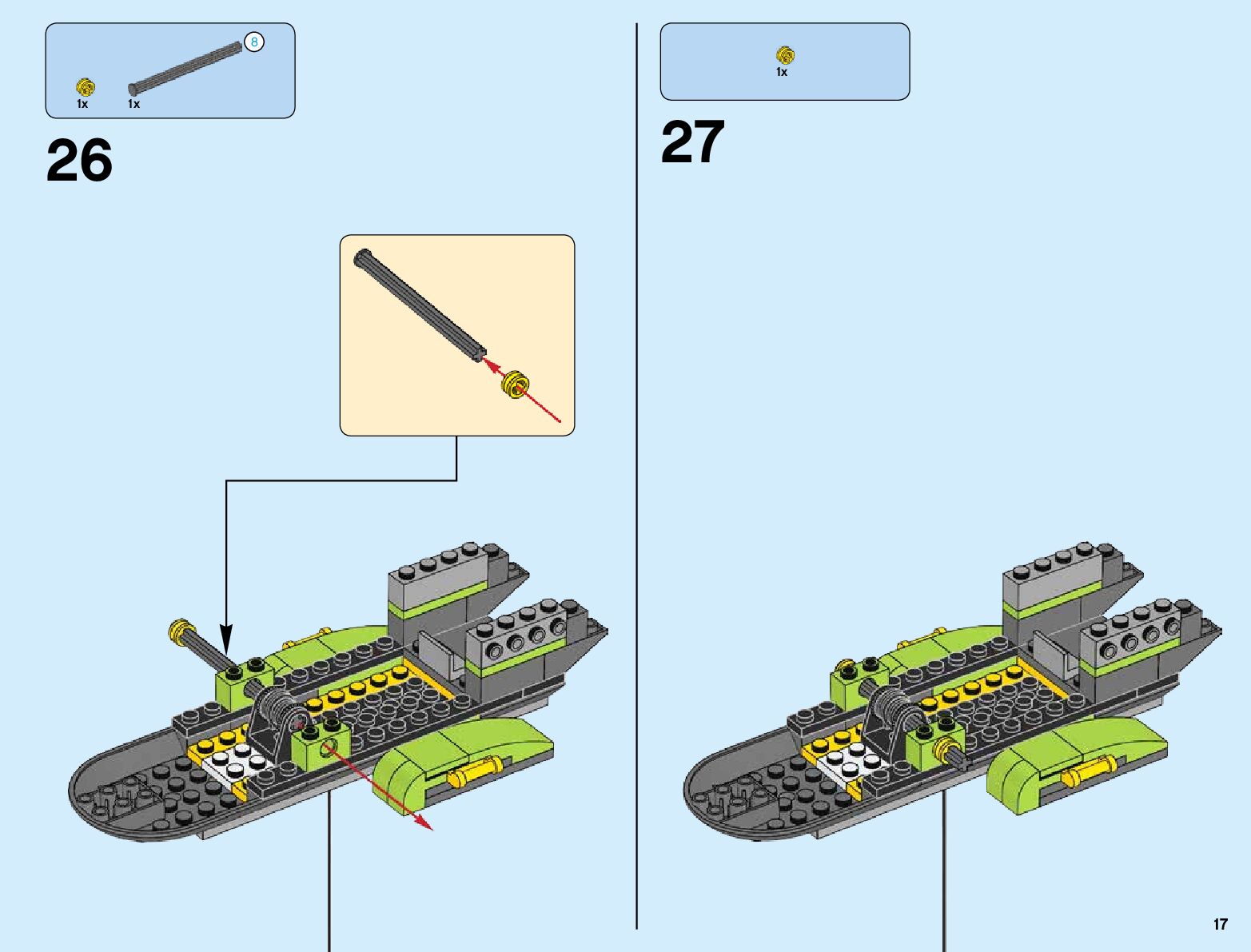 8
1x 1x

26

1x

27

17