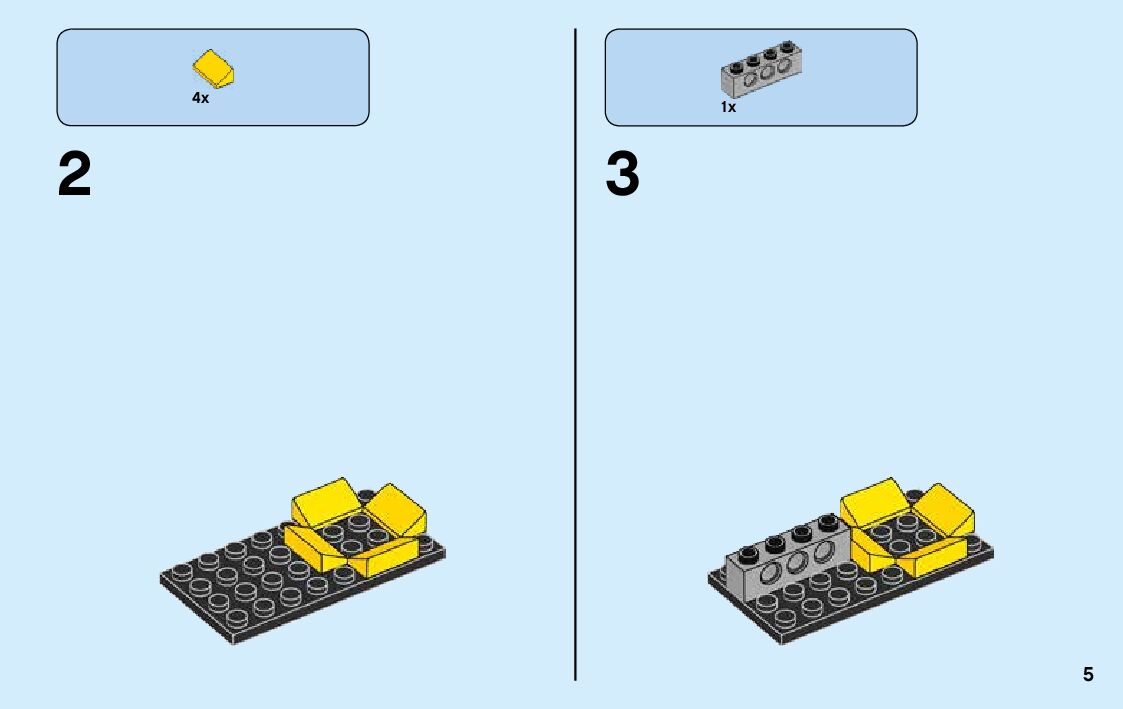 4x

2

1x

3

5