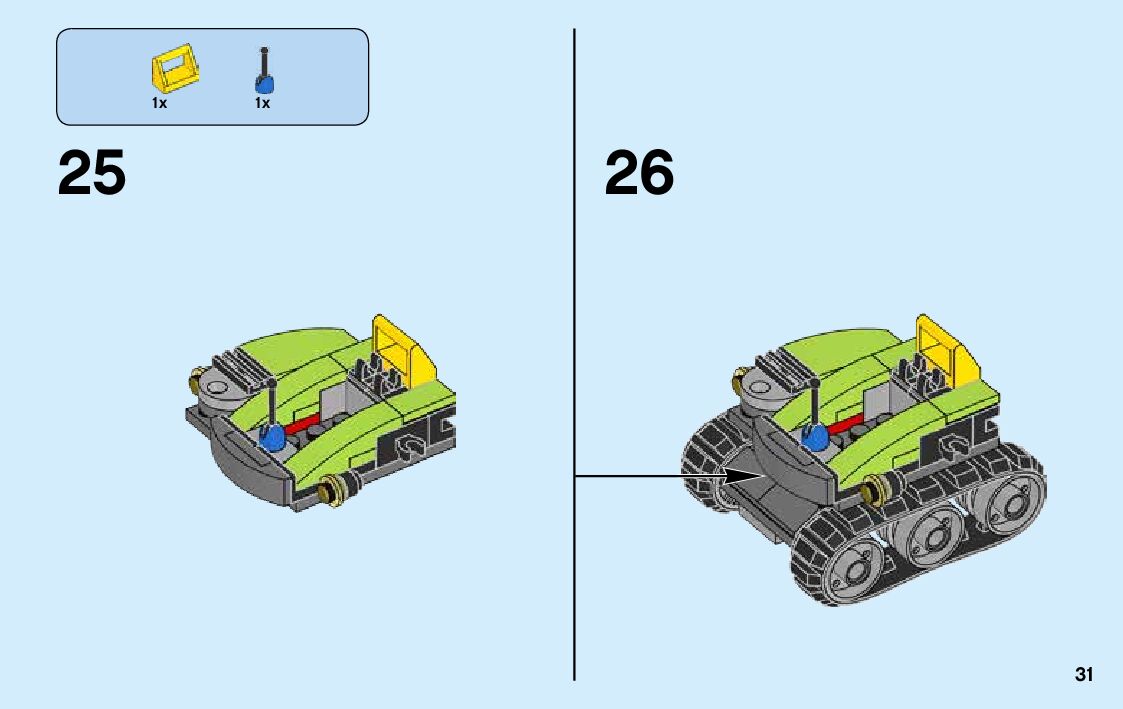 1x 1x

25

26

31