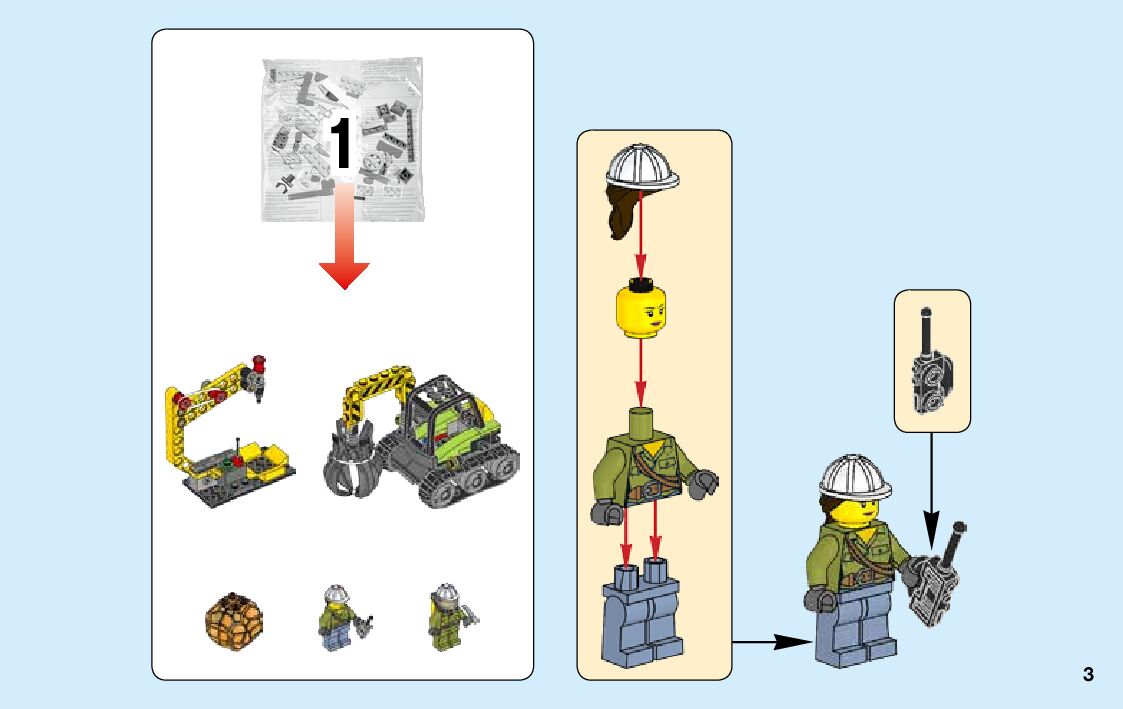 1

3