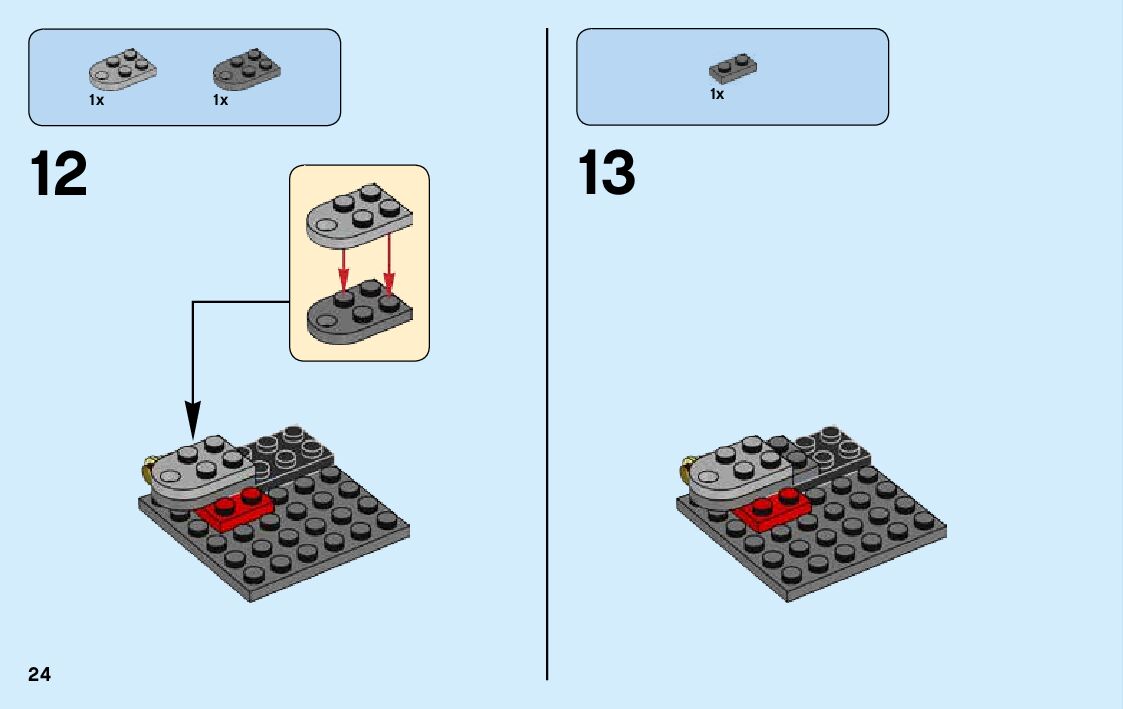 1x 1x

12

1x

13

24