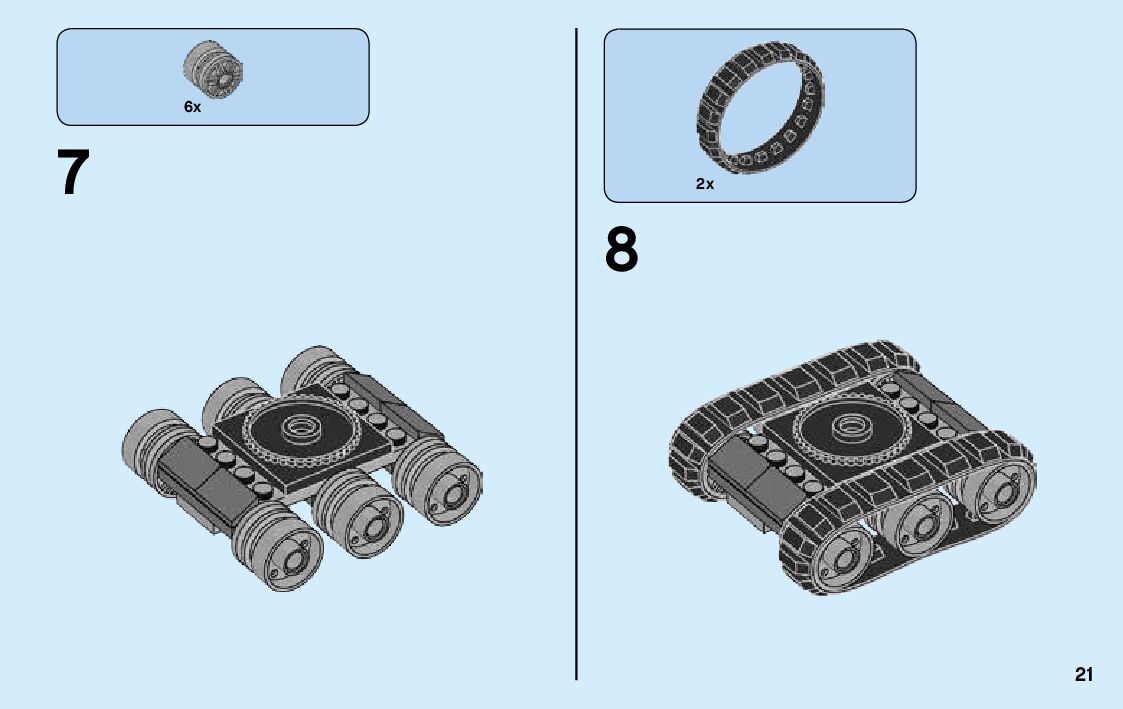 6x

7

2x

8

21