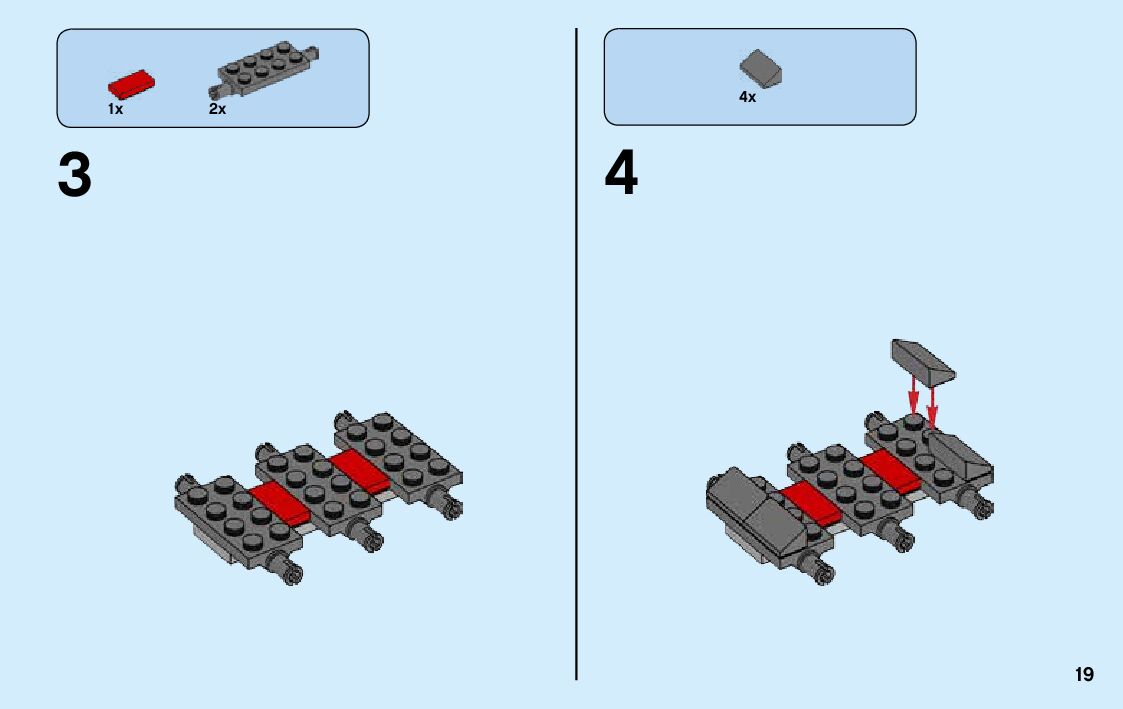 1x 2x

3

4x

4

19