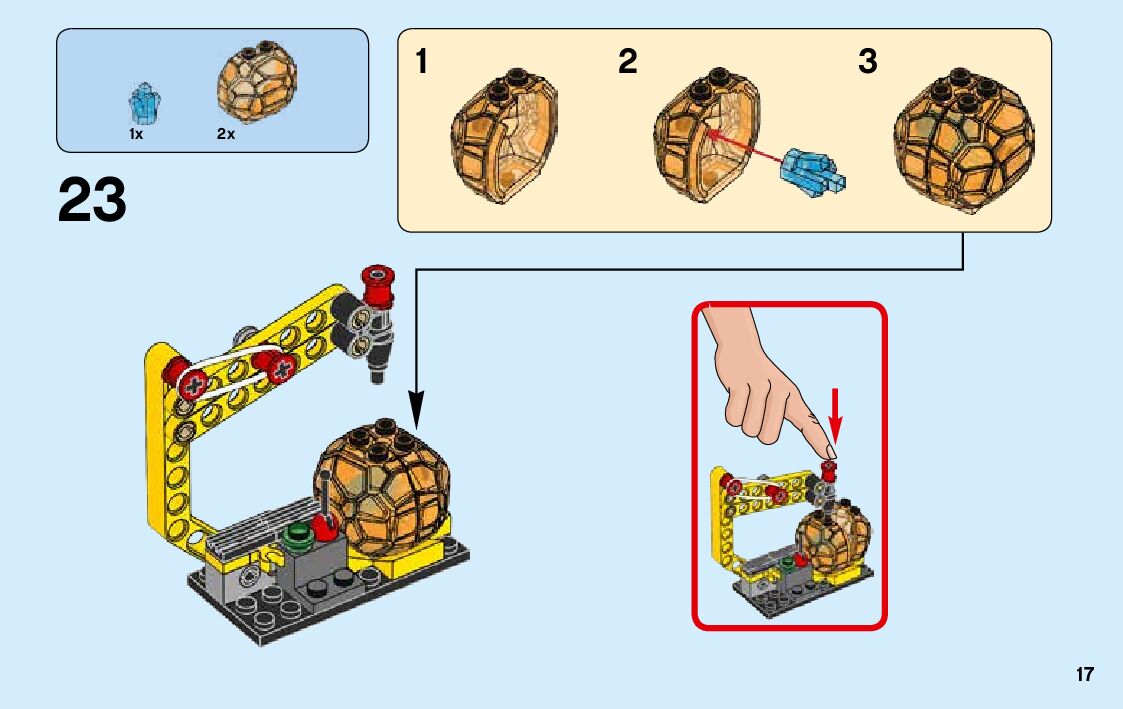 1x
2x

23

1
2
3

17