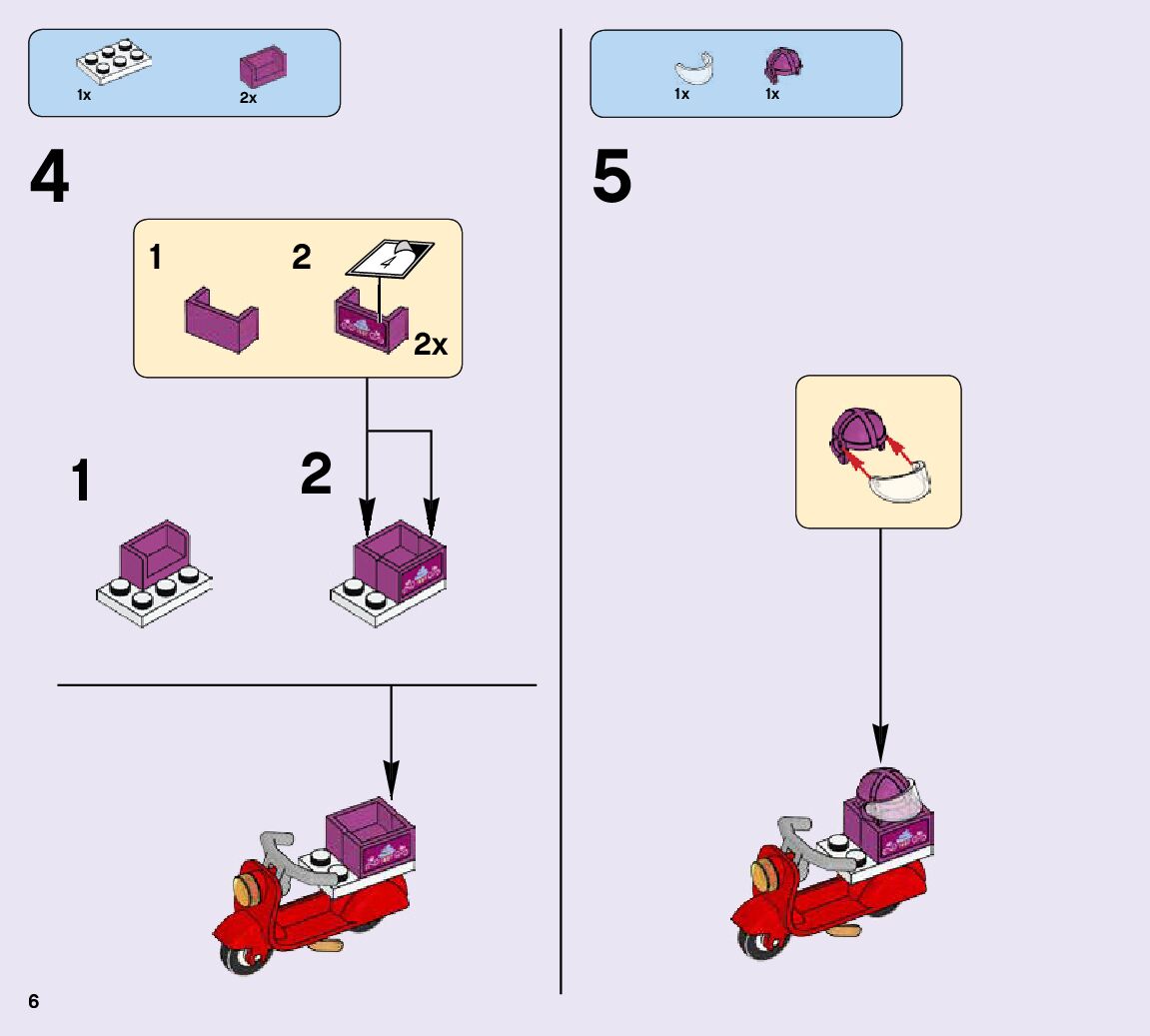 1x 2x

4

1 2

4

2x

1

2

6

1x 1x

5