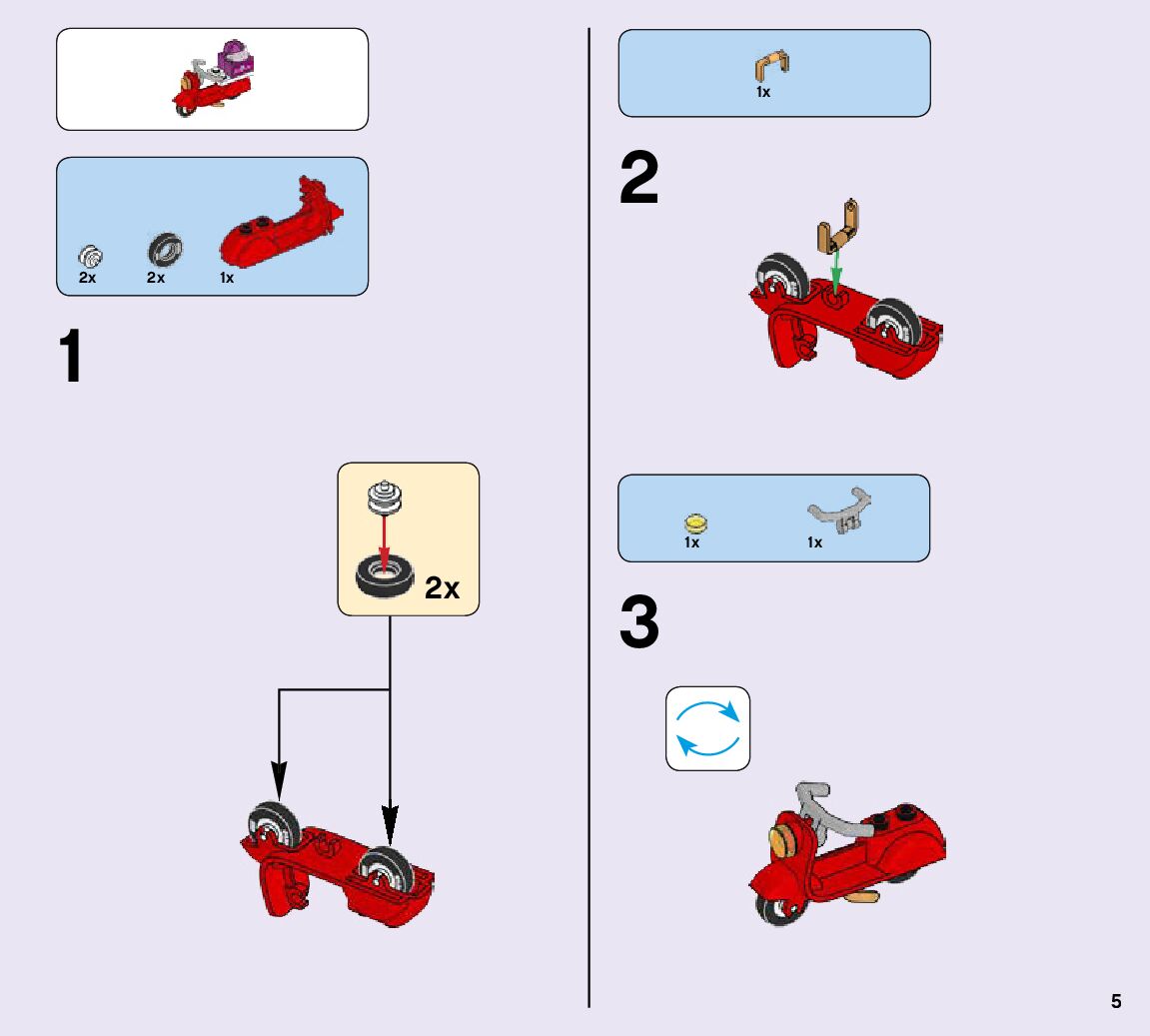 2x 2x 1x

1

2x

1x

2

1x 1x

3

5