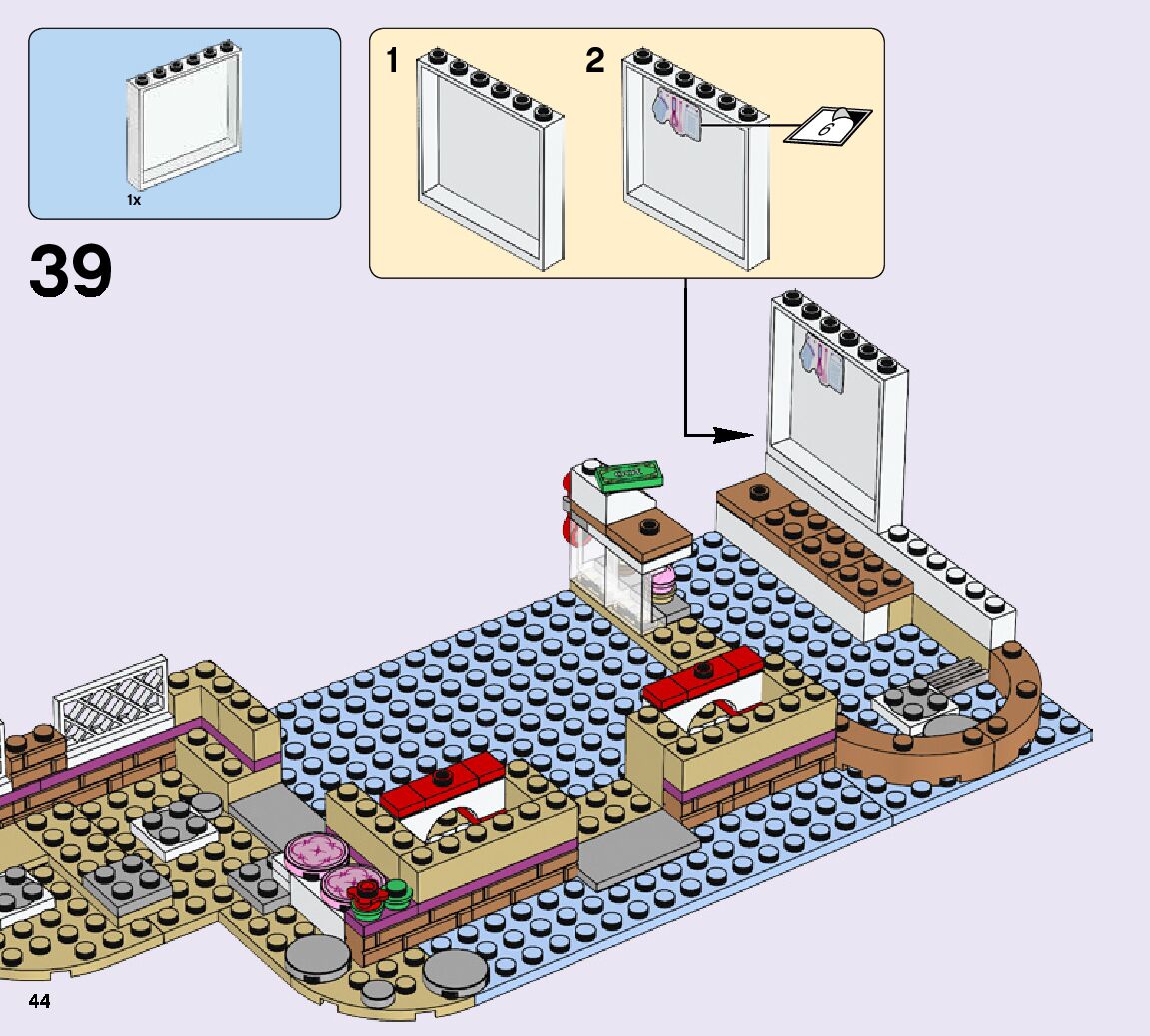 1x

39

1

2

6

44