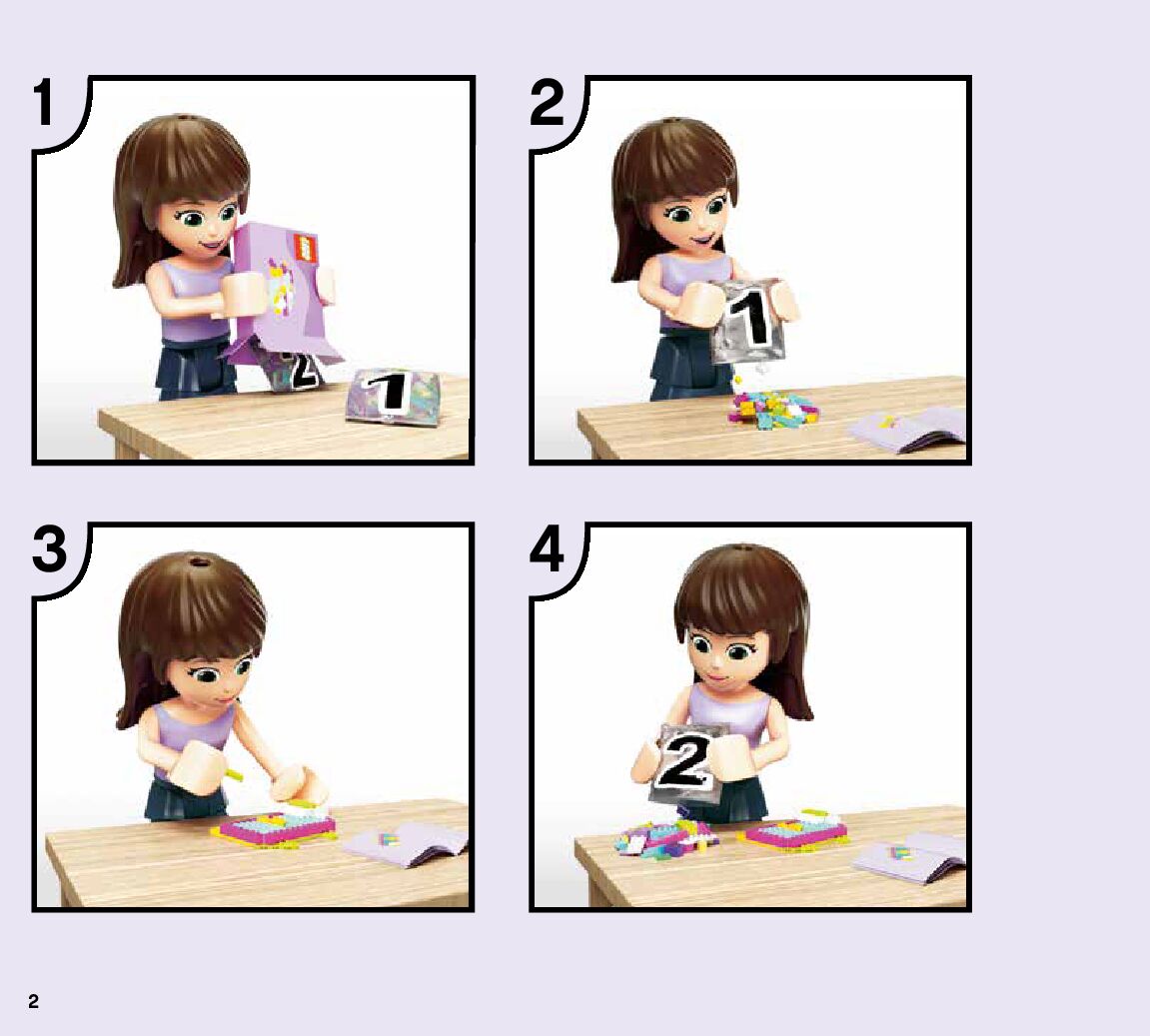 1

2

1

2

1

3

4

2

2