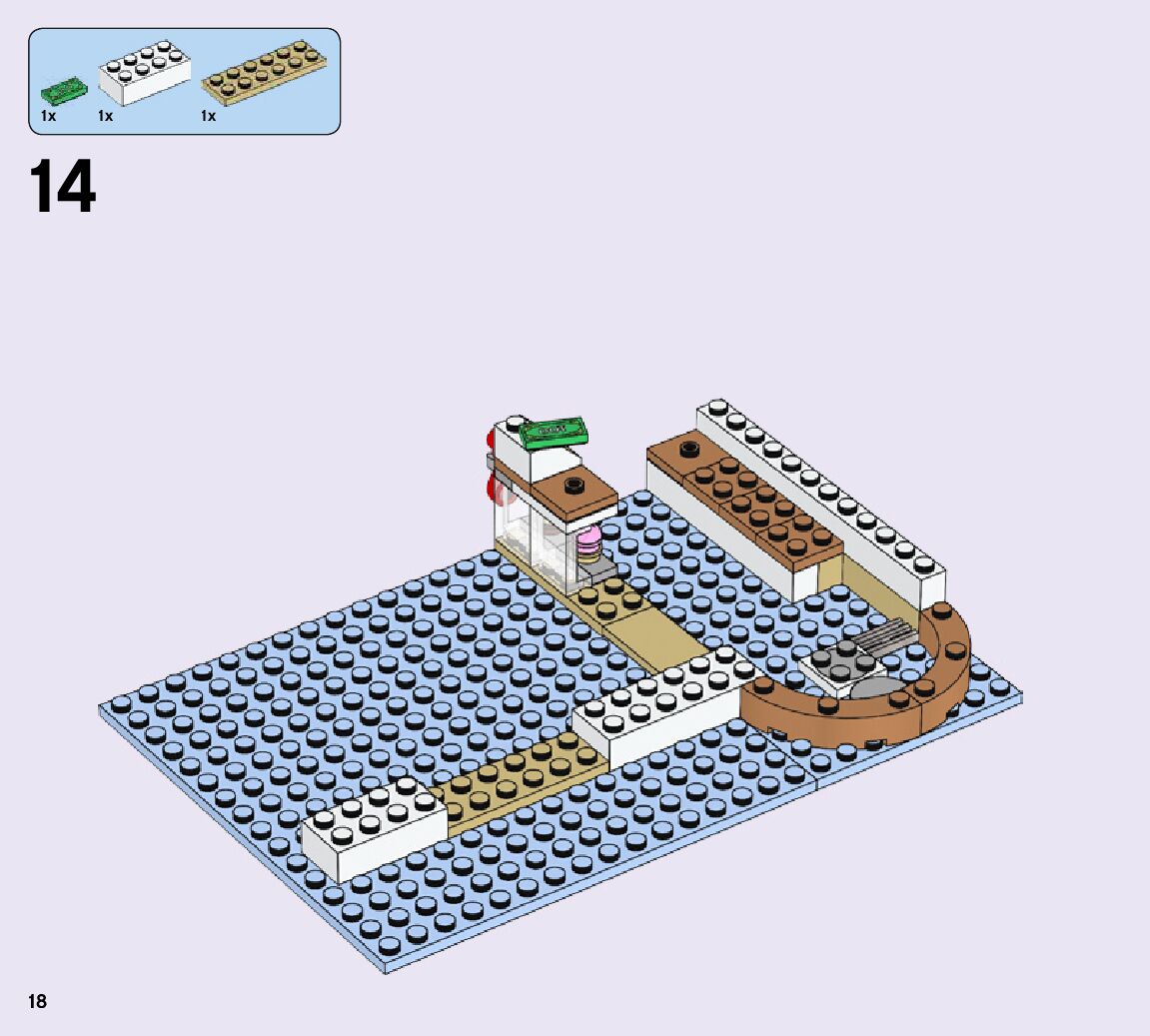 1x 1x 1x

14

18