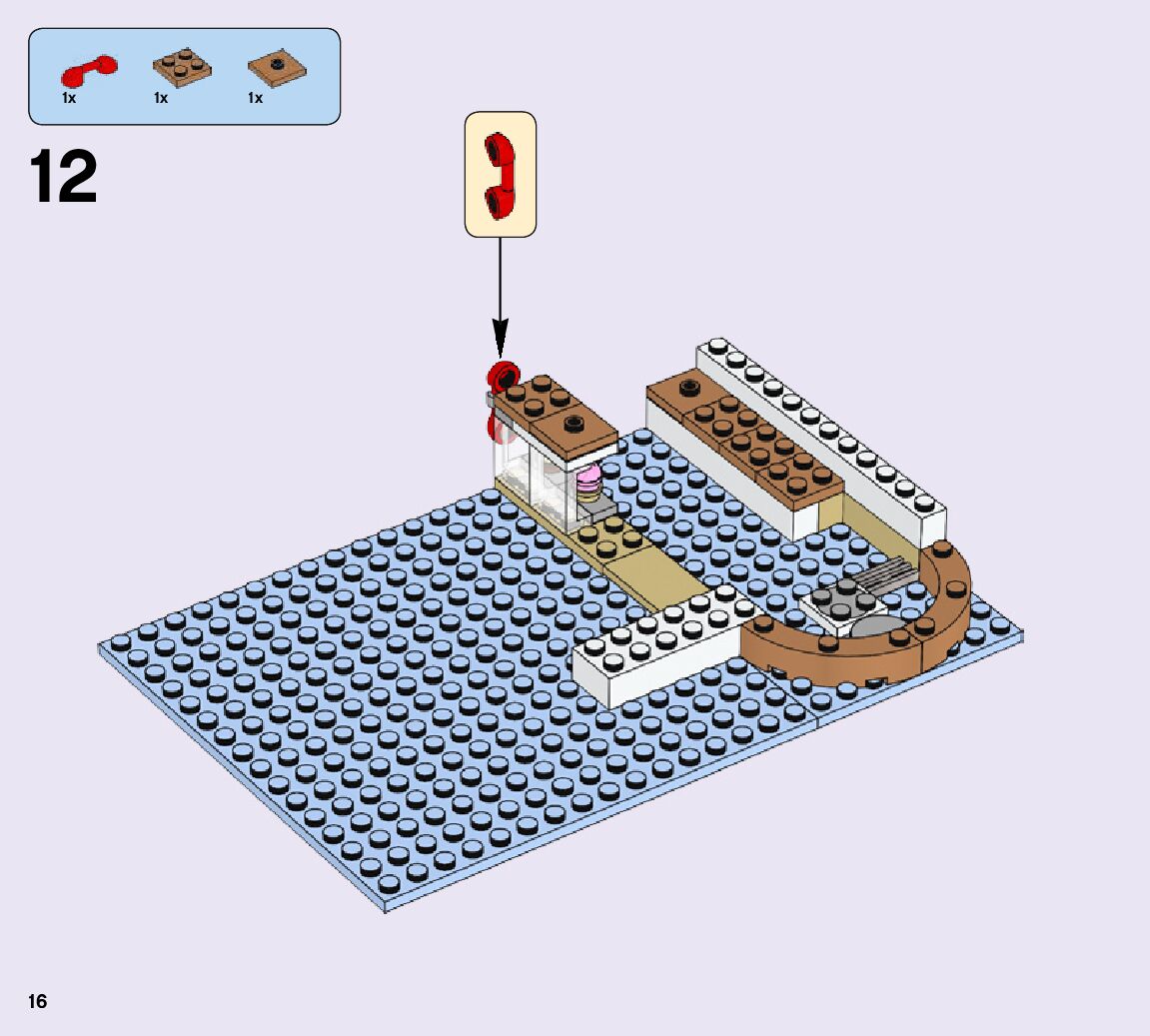 1x 1x 1x

12

16