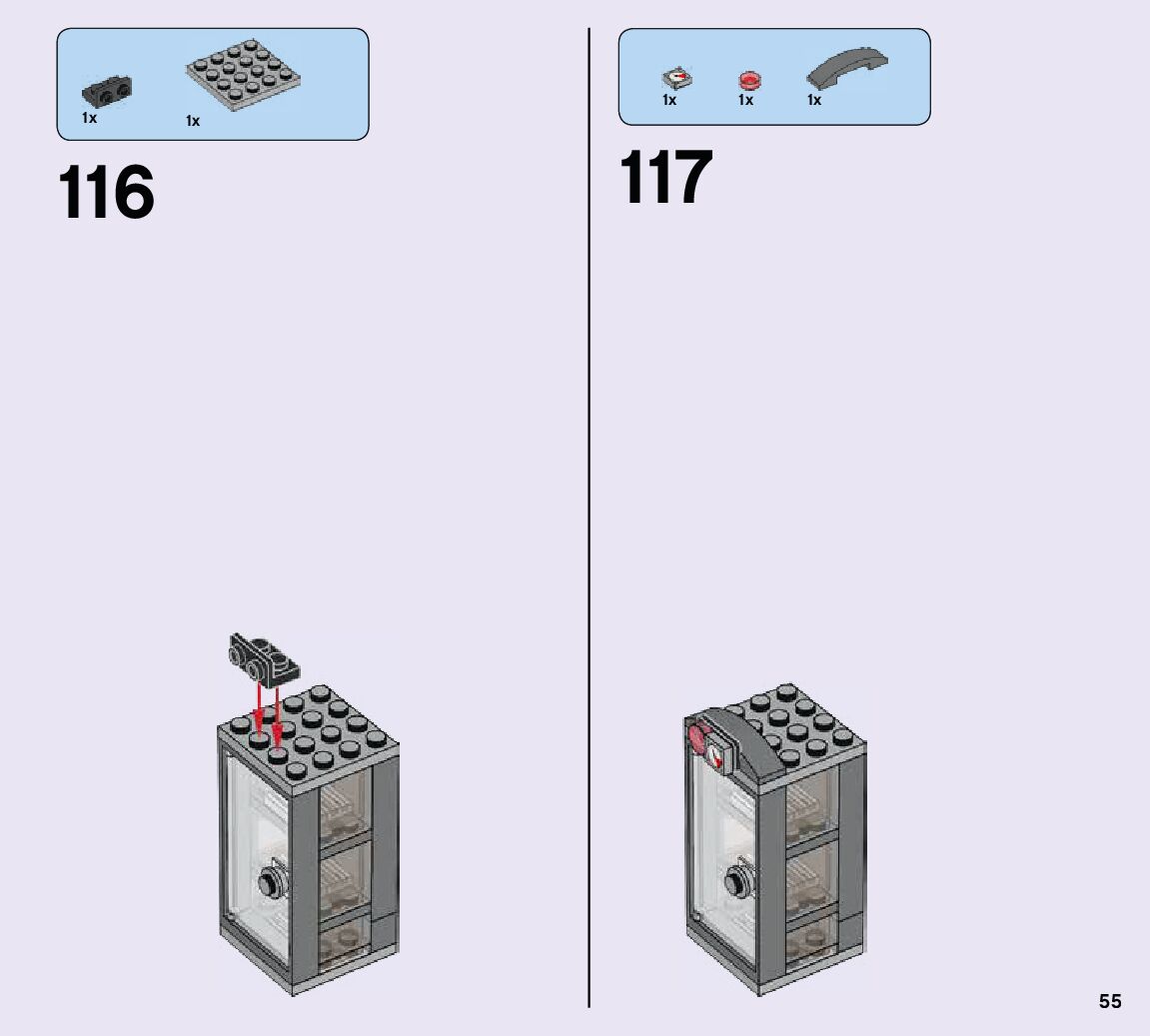 1x 1x

116

1x 1x 1x

117

55