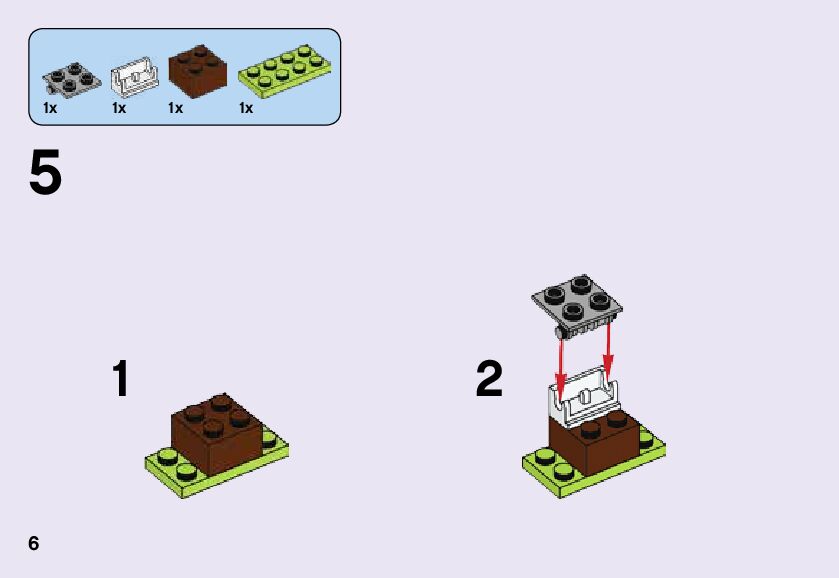 1x 1x 1x 1x

5

1

2

6