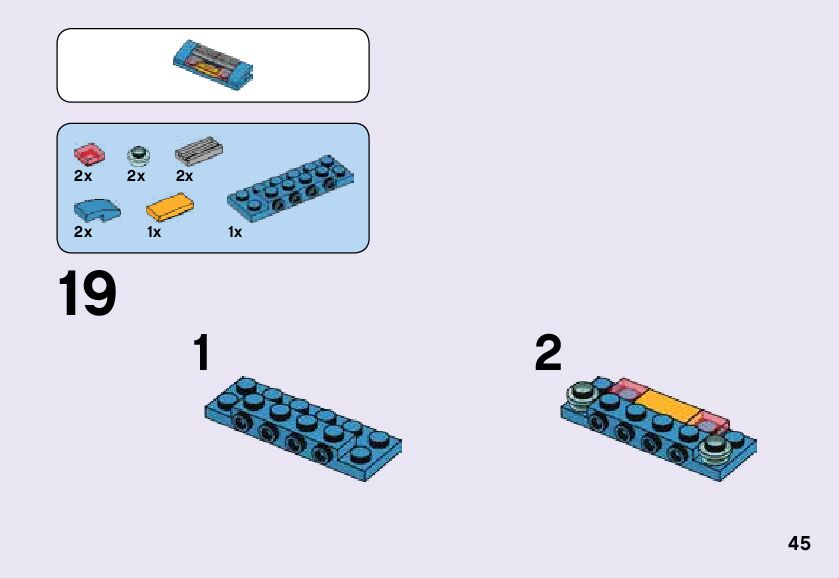 2x 2x 2x
2x 1x 1x

19

1

2

45